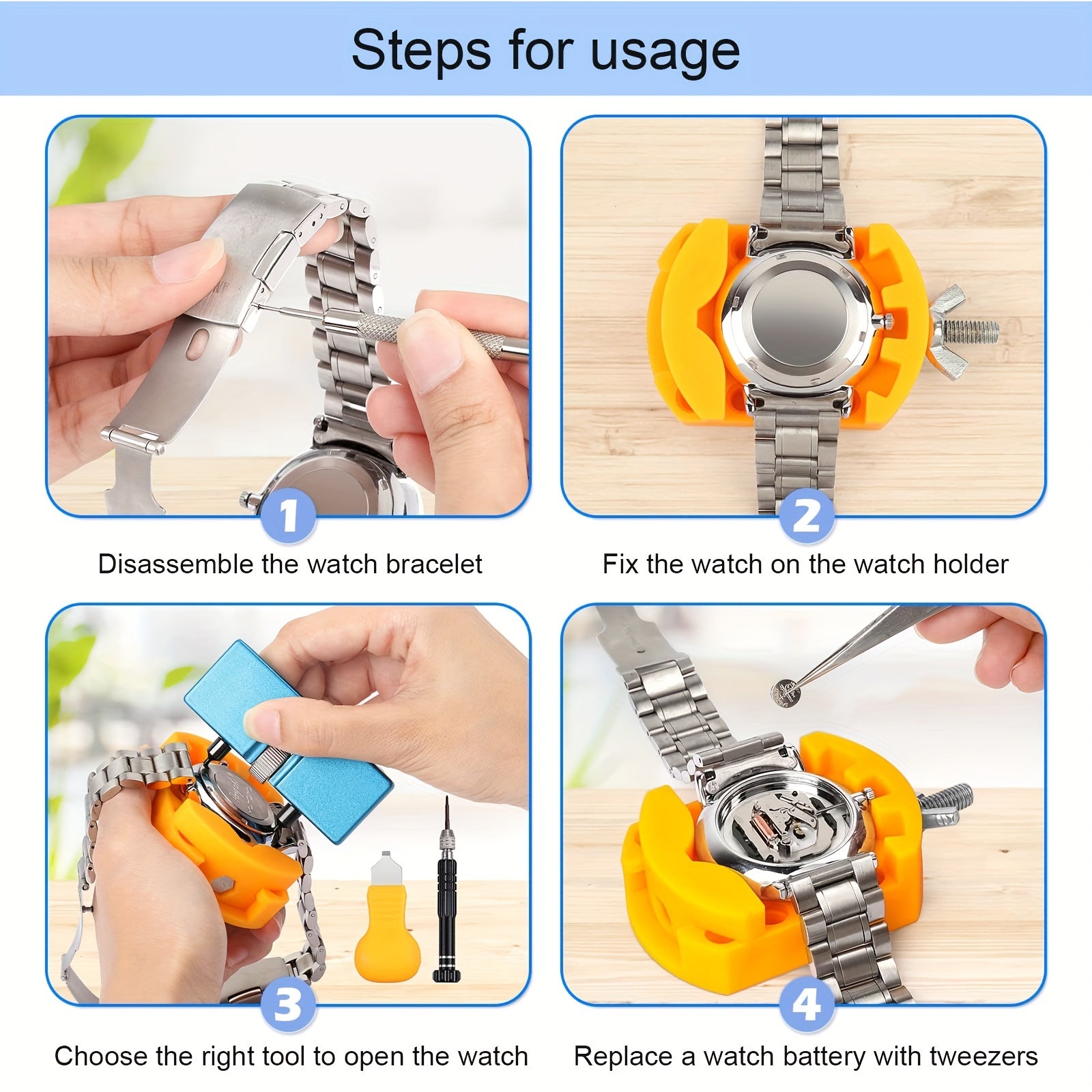 Steps for usage

1

Disassemble the watch bracelet

2

Fix the watch on the watch holder

3

Choose the right tool to open the watch

4

Replace a watch battery with tweezers