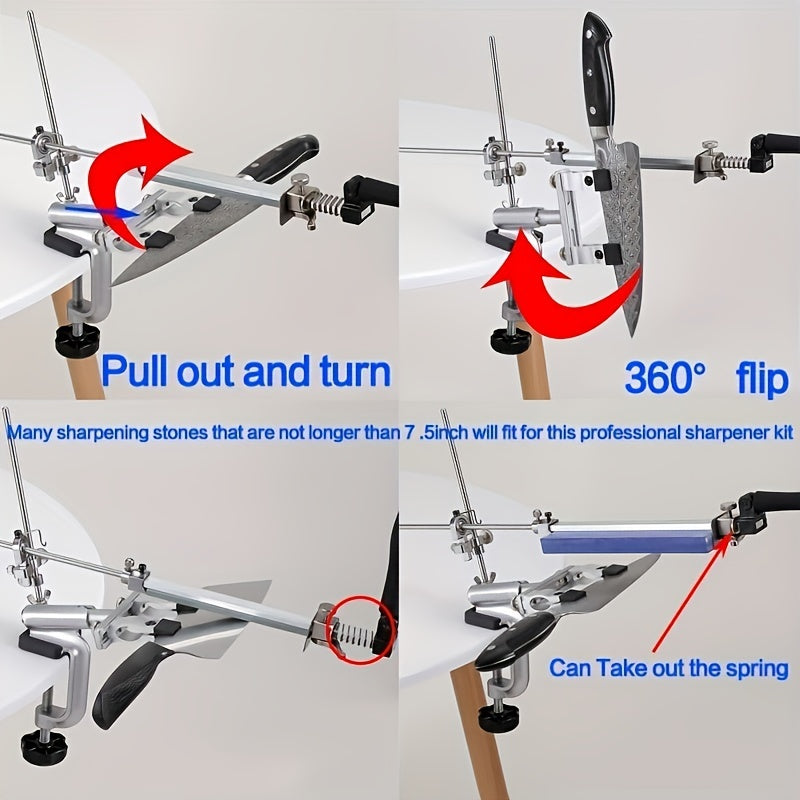 Pull out and turn

360° flip

Many sharpening stones that are not longer than 7 .5inch will fit for this professional sharpener kit

Can Take out the spring