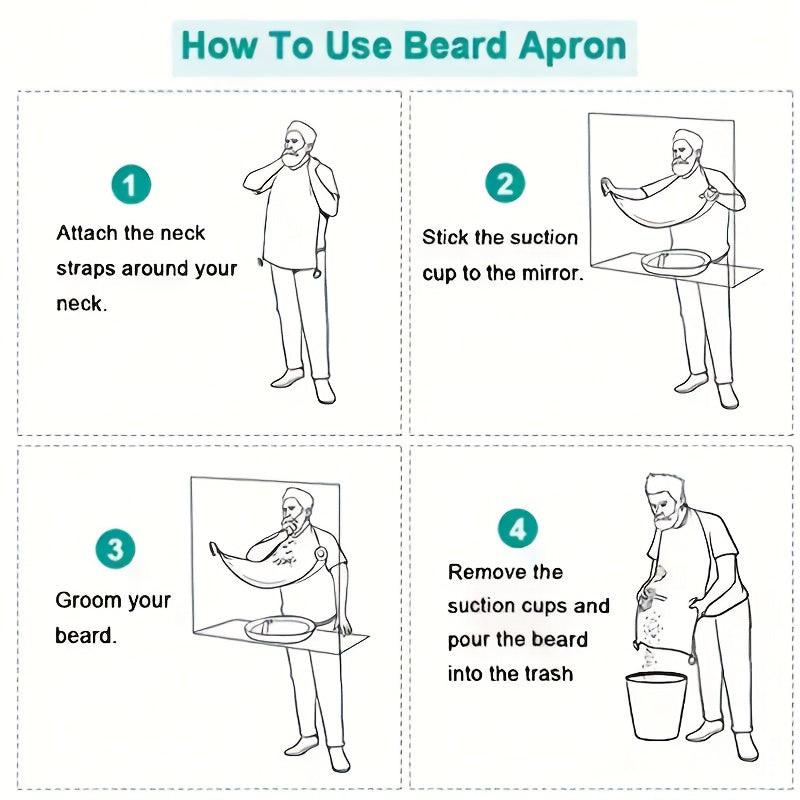 How To Use Beard Apron

1

Attach the neck straps around your neck.

2

Stick the suction cup to the mirror.

3

Groom your beard.

4

Remove the suction cups and pour the beard into the trash