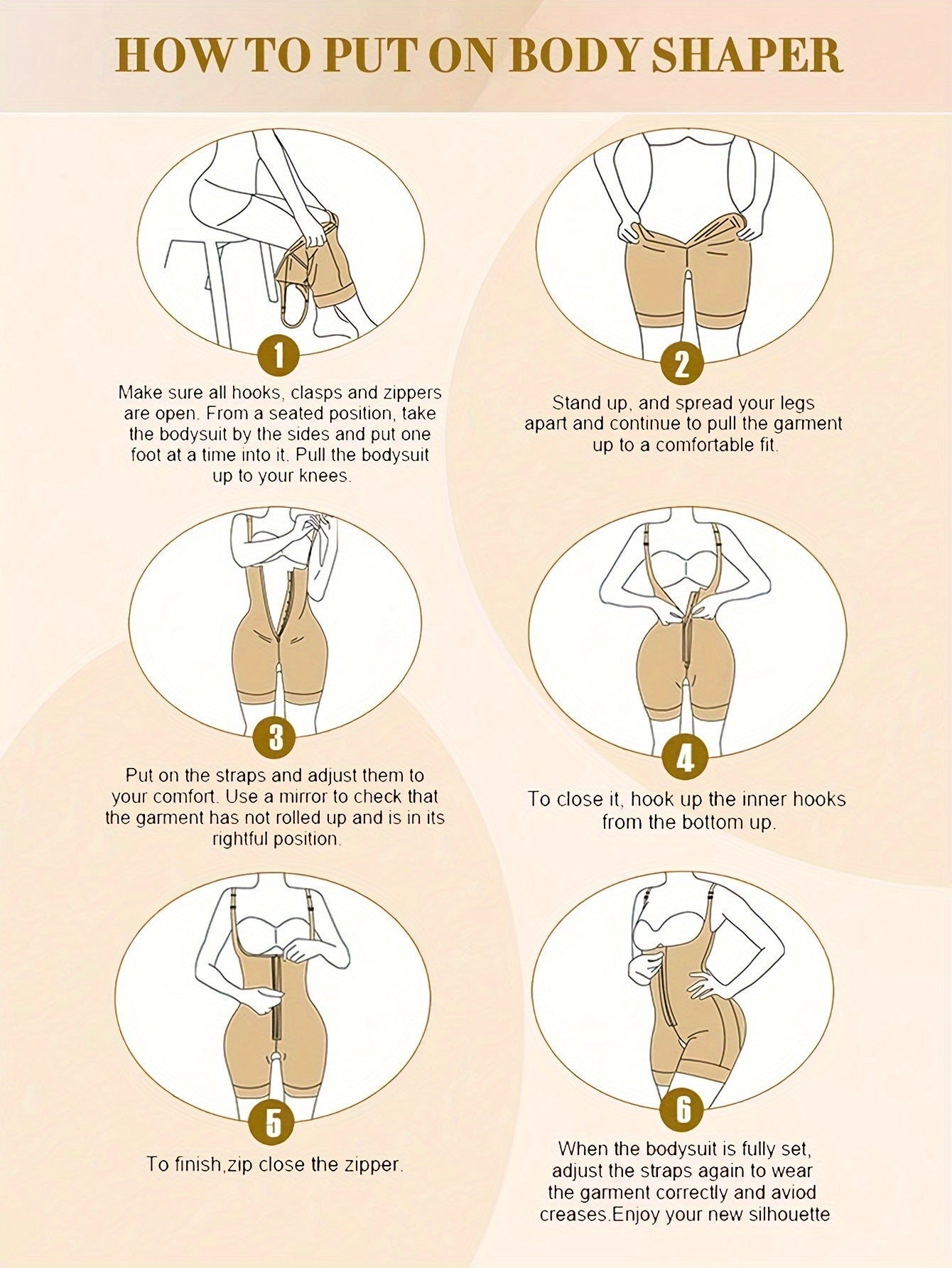 HOW TO PUT ON BODY SHAPER

1

Make sure all hooks, clasps and zippers are open. From a seated position, take the bodysuit by the sides and put one foot at a time into it. Pull the bodysuit up to your knees.

2

Stand up, and spread your legs apart and continue to pull the garment up to a comfortable fit.

3

Put on the straps and adjust them to your comfort. Use a mirror to check that the garment has not rolled up and is in its rightful position.

4

To close it, hook up the inner hooks from the bottom up.

5

To finish,zip close the zipper.

6

When the bodysuit is fully set, adjust the straps again to wear the garment correctly and aviod creases.Enjoy your new silhouette