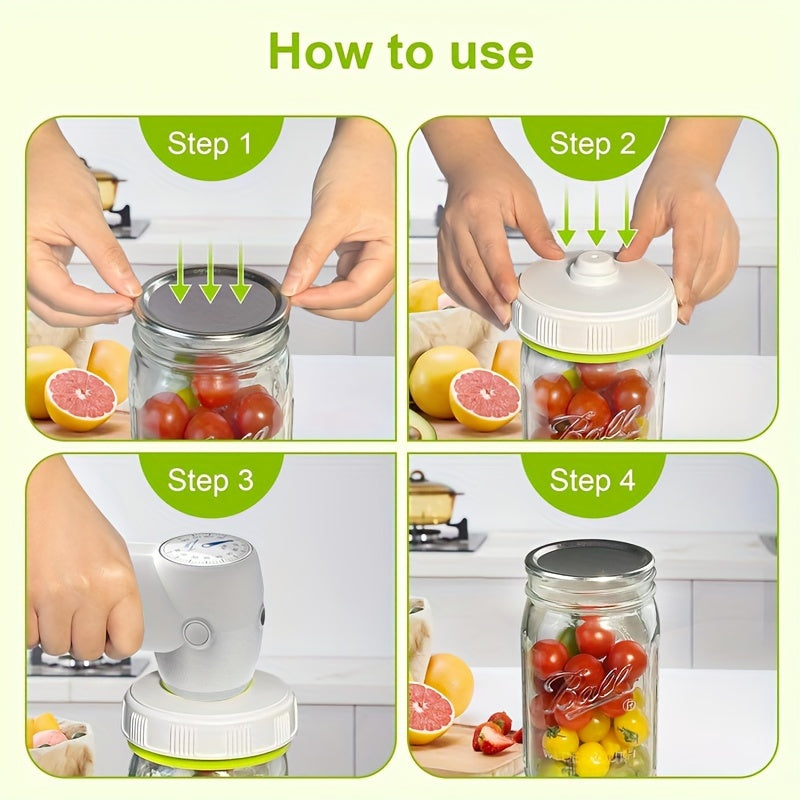 How to use

Step 1

Step 2

Ball

Step 3

Step 4

Ball