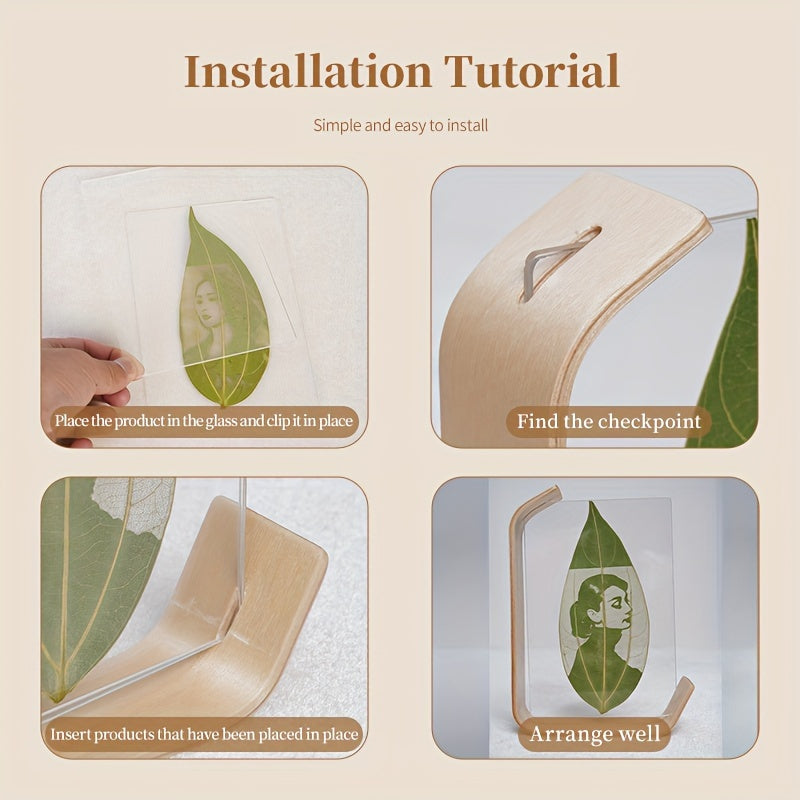 Installation Tutorial

Simple and easy to install

Place the product in the glass and clip it in place

Find the checkpoint

Insert products that have been placed in place

Arrange well