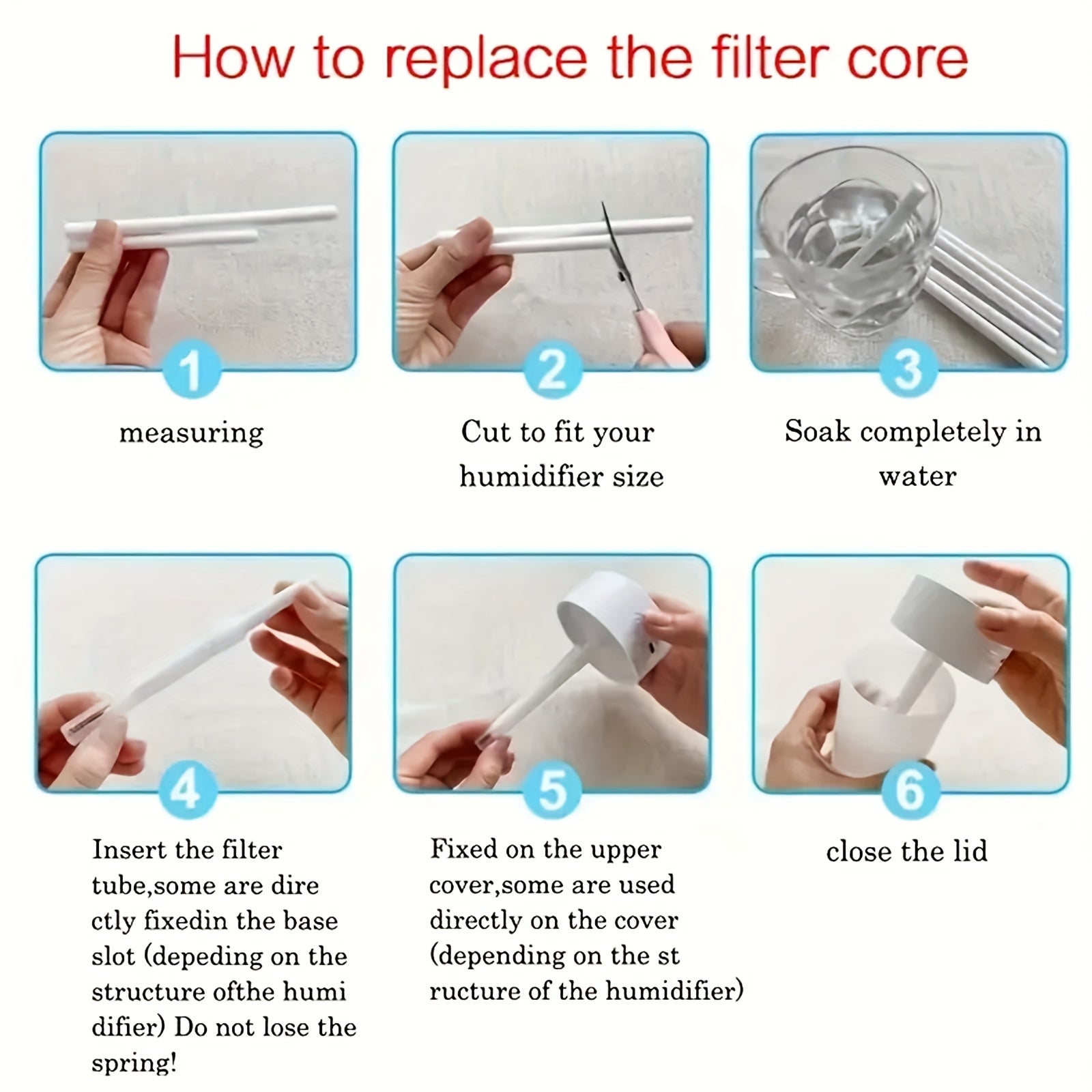 How to replace the filter core

1

measuring

2

Cut to fit your humidifier size

3

Soak completely in water

4

Insert the filter tube,some are dire ctly fixedin the base slot (depeding on the structure ofthe humi difier) Do not lose the spring!

5

Fixed on the upper cover,some are used directly on the cover (depending on the st ructure of the humidifier)

6

close the lid