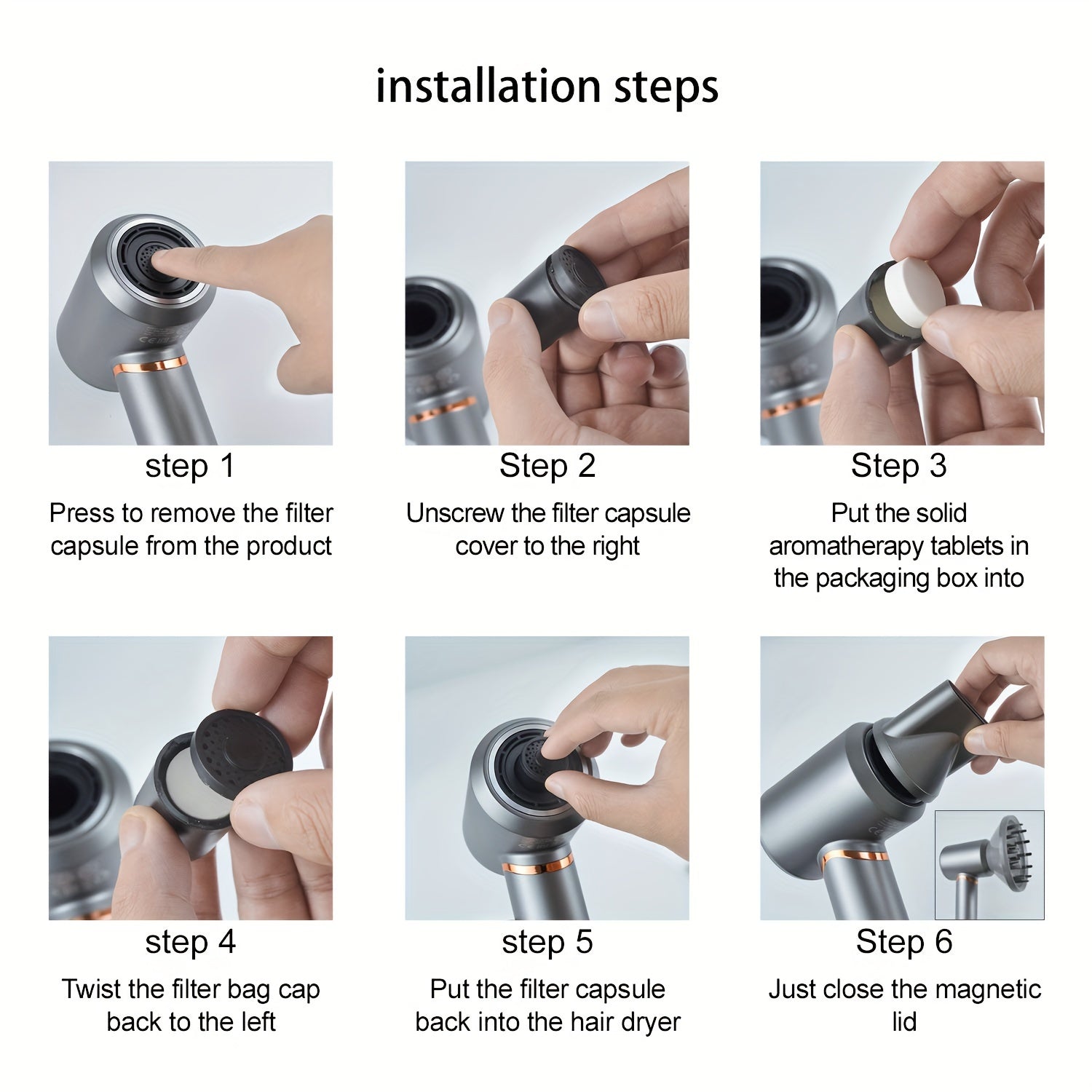 installation steps

step 1
Press to remove the filter capsule from the product

Step 2
Unscrew the filter capsule cover to the right

Step 3
Put the solid aromatherapy tablets in the packaging box into

step 4
Twist the filter bag cap back to the left

step 5
Put the filter capsule back into the hair dryer

Step 6
Just close the magnetic lid