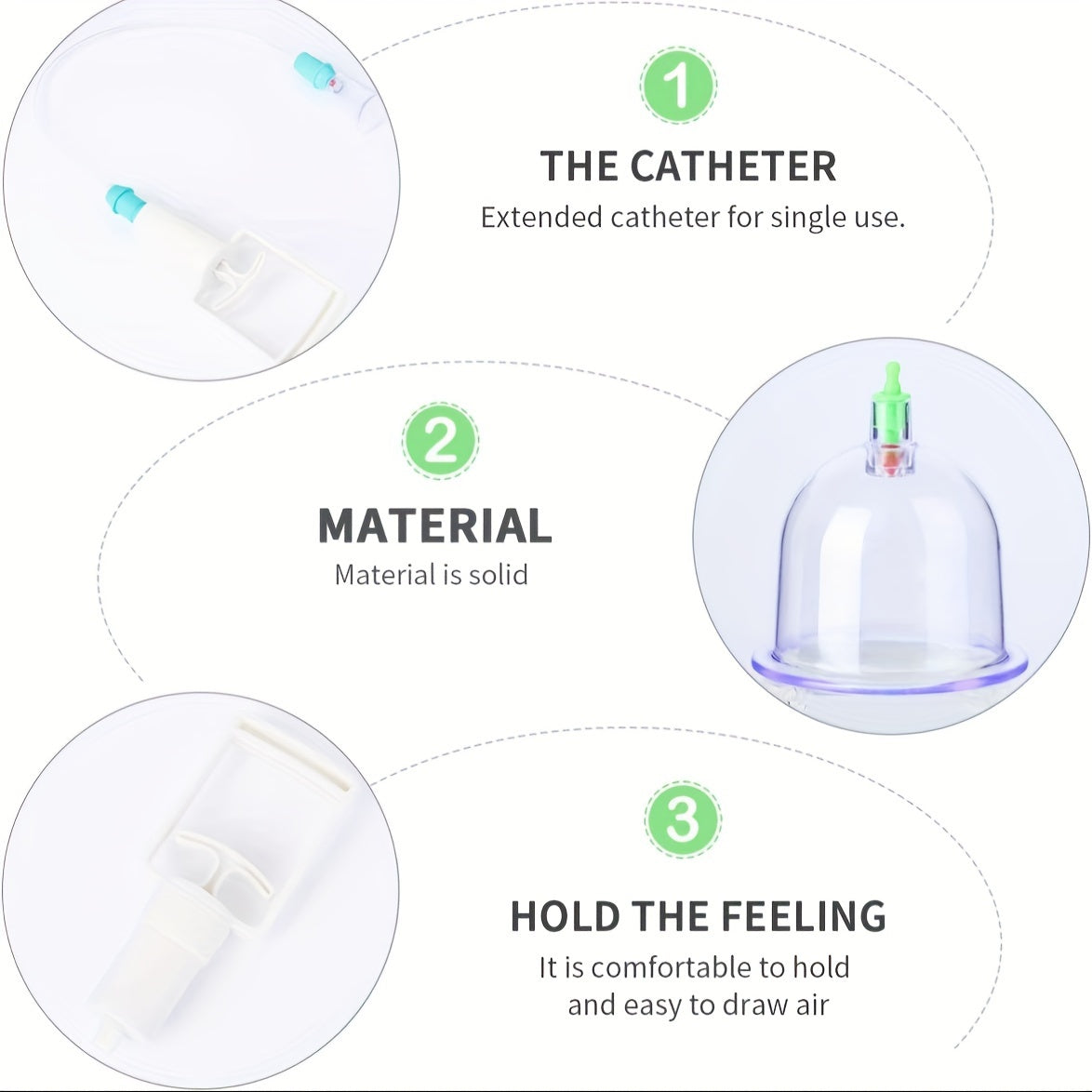 1

THE CATHETER

Extended catheter for single use.

2

MATERIAL

Material is solid

3

HOLD THE FEELING

It is comfortable to hold and easy to draw air