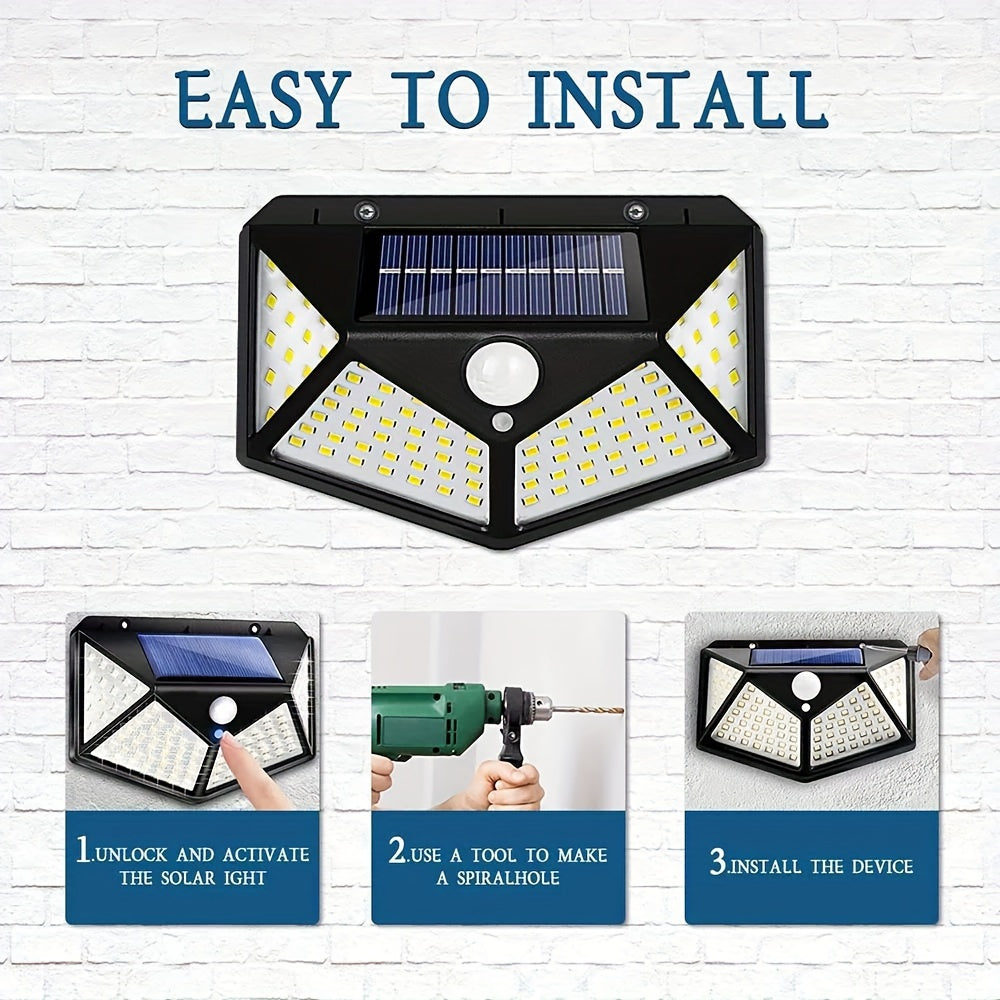 EASY TO INSTALL

1.UNLOCK AND ACTIVATE THE SOLAR IGHT

2.USE A TOOL TO MAKE A SPIRALHOLE

3.INSTALL THE DEVICE