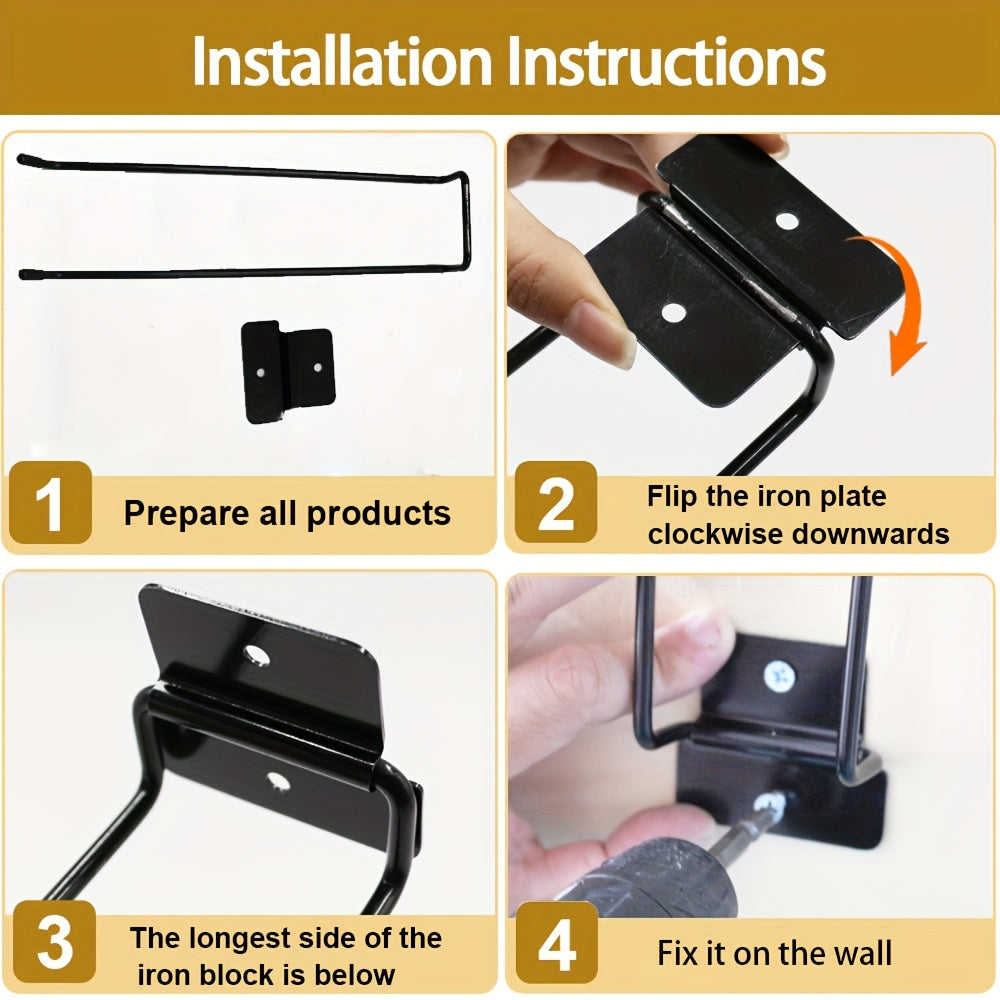 Installation Instructions

1 Prepare all products

2 Flip the iron plate clockwise downwards

3 The longest side of the iron block is below

4 Fix it on the wall