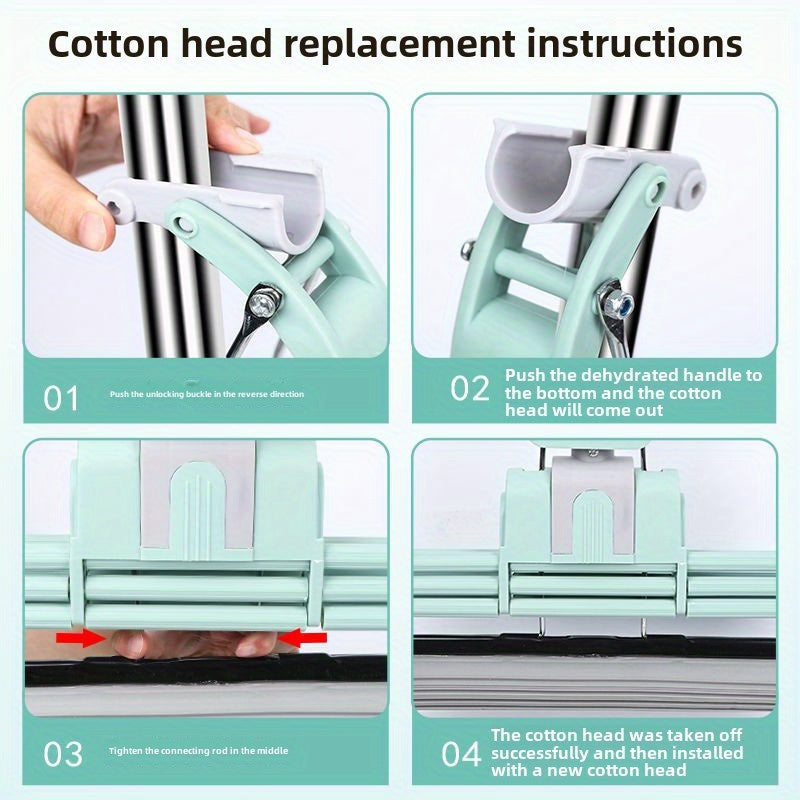 Cotton head replacement instructions

01 Push the unlocking buckle in the reverse direction

02 Push the dehydrated handle to the bottom and the cotton head will come out

03 Tighten the connecting rod in the middle

04 The cotton head was taken off successfully and then installed with a new cotton head