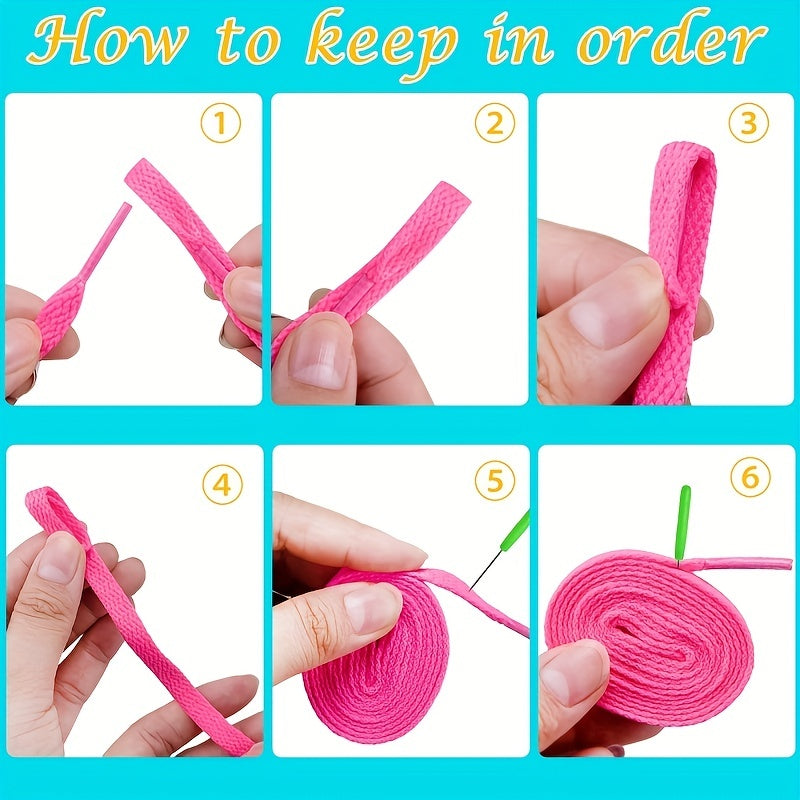 How to keep in order

①

②

③

④

⑤

⑥