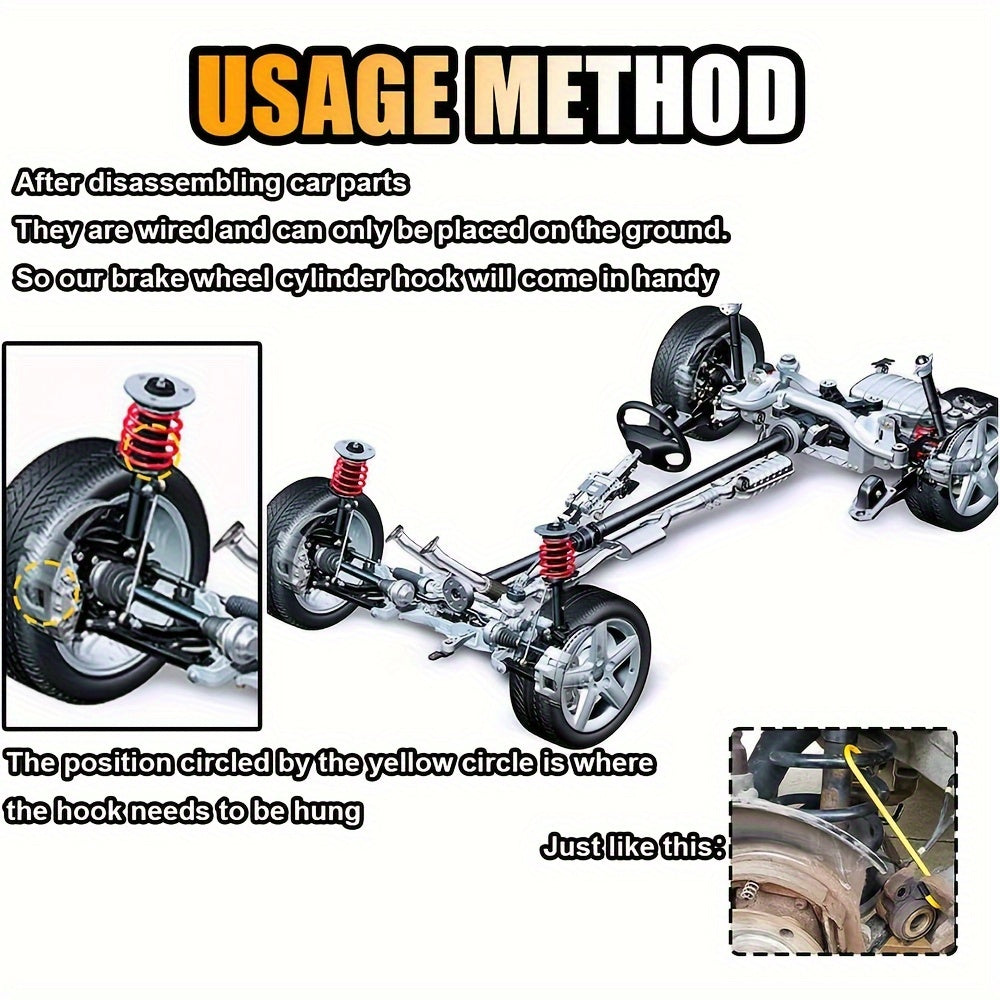 USAGE METHOD

After disassembling car parts
They are wired and can only be placed on the ground.
So our brake wheel cylinder hook will come in handy

The position circled by the yellow circle is where the hook needs to be hung

Just like this: