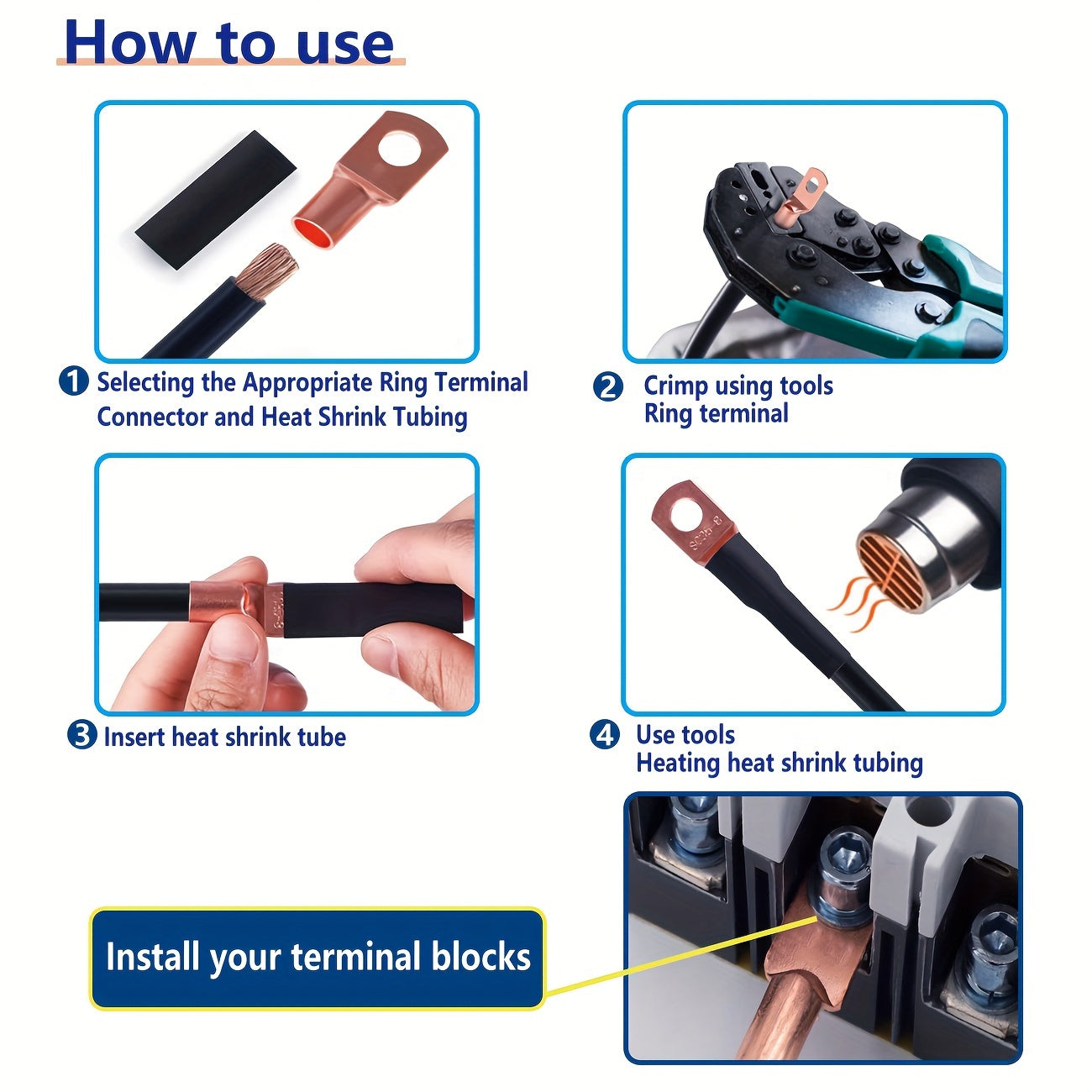 How to use

1 Selecting the Appropriate Ring Terminal Connector and Heat Shrink Tubing

2 Crimp using tools Ring terminal

3 Insert heat shrink tube

4 Use tools Heating heat shrink tubing

Install your terminal blocks