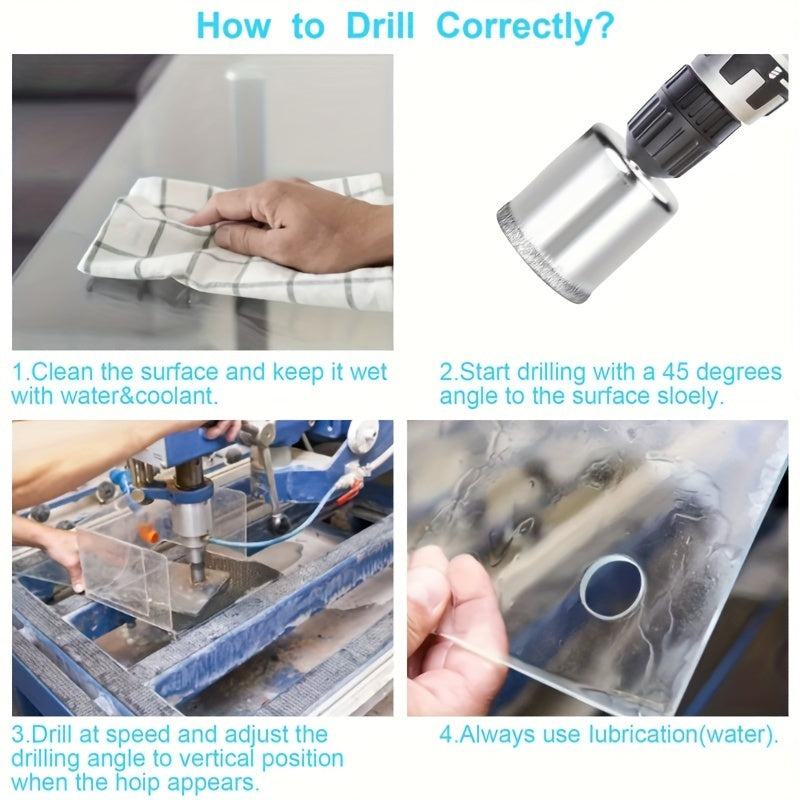 How to Drill Correctly?

1.Clean the surface and keep it wet with water&coolant.

2.Start drilling with a 45 degrees angle to the surface sloely.

3.Drill at speed and adjust the drilling angle to vertical position when the hoip appears.

4.Always use lubrication(water).