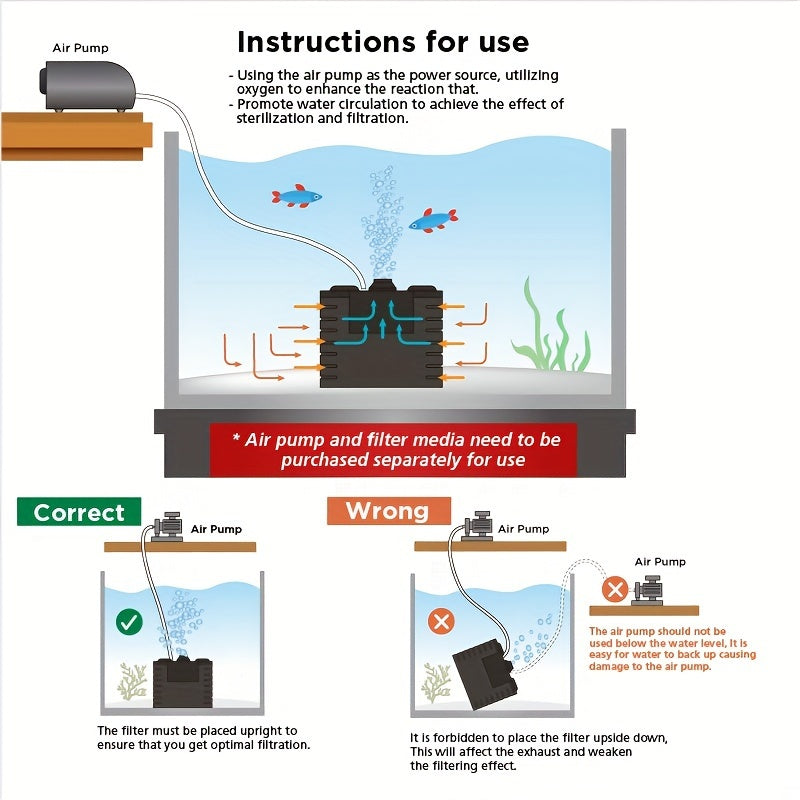 Air Pump

Instructions for use

- Using the air pump as the power source, utilizing oxygen to enhance the reaction that.
- Promote water circulation to achieve the effect of sterilization and filtration.

* Air pump and filter media need to be purchased separately for use

Correct

Air Pump

The filter must be placed upright to ensure that you get optimal filtration.

Wrong

Air Pump

Air Pump

The air pump should not be used below the water level, It is easy for water to back up causing damage to the air pump.

It is forbidden to place the filter upside down, This will affect the exhaust and weaken the filtering effect.