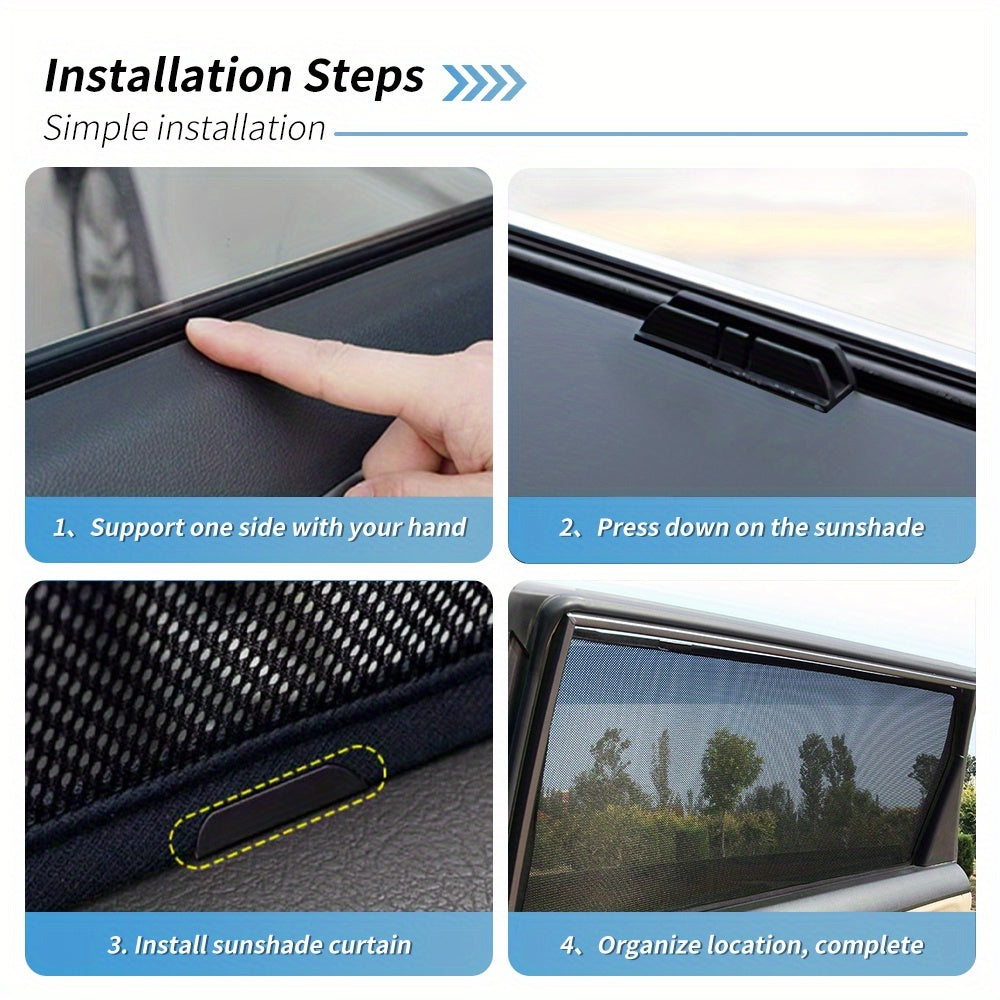 Installation Steps

Simple installation

1、Support one side with your hand

2、Press down on the sunshade

3. Install sunshade curtain

4、Organize location, complete