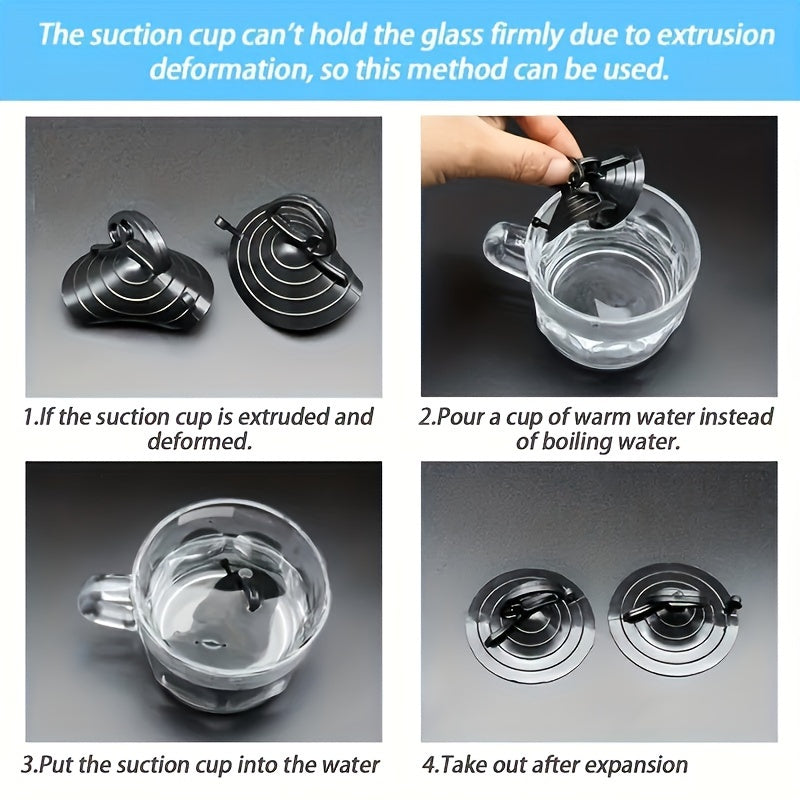 The suction cup can't hold the glass firmly due to extrusion deformation, so this method can be used.

1.If the suction cup is extruded and deformed.

2.Pour a cup of warm water instead of boiling water.

3.Put the suction cup into the water

4.Take out after expansion