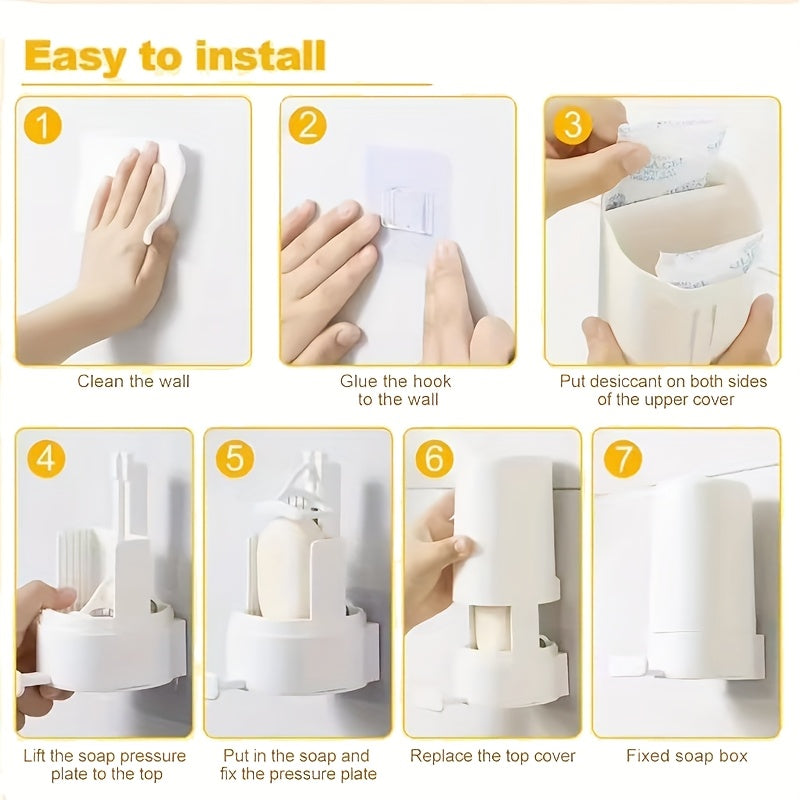 Easy to install

1
Clean the wall

2
Glue the hook to the wall

3
Put desiccant on both sides of the upper cover

4
Lift the soap pressure plate to the top

5
Put in the soap and fix the pressure plate

6
Replace the top cover

7
Fixed soap box