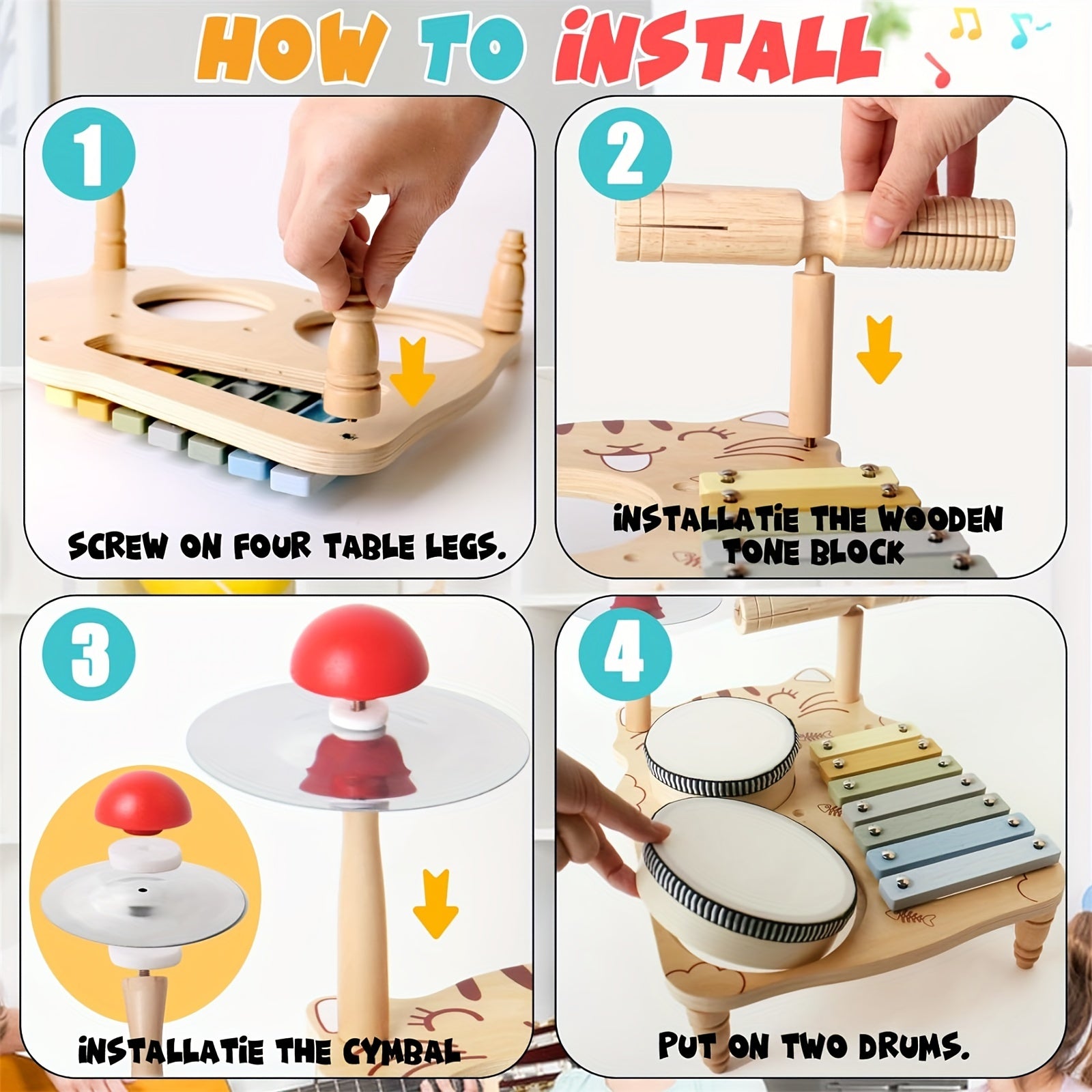 HOW TO iNSTALL

1

SCREW ON FOUR TABLE LEGS.

2

iNSTALLATiE THE WOODEN TONE BLOCK

3

iNSTALLATiE THE CYMBAL

4

PUT ON TWO DRUMS.