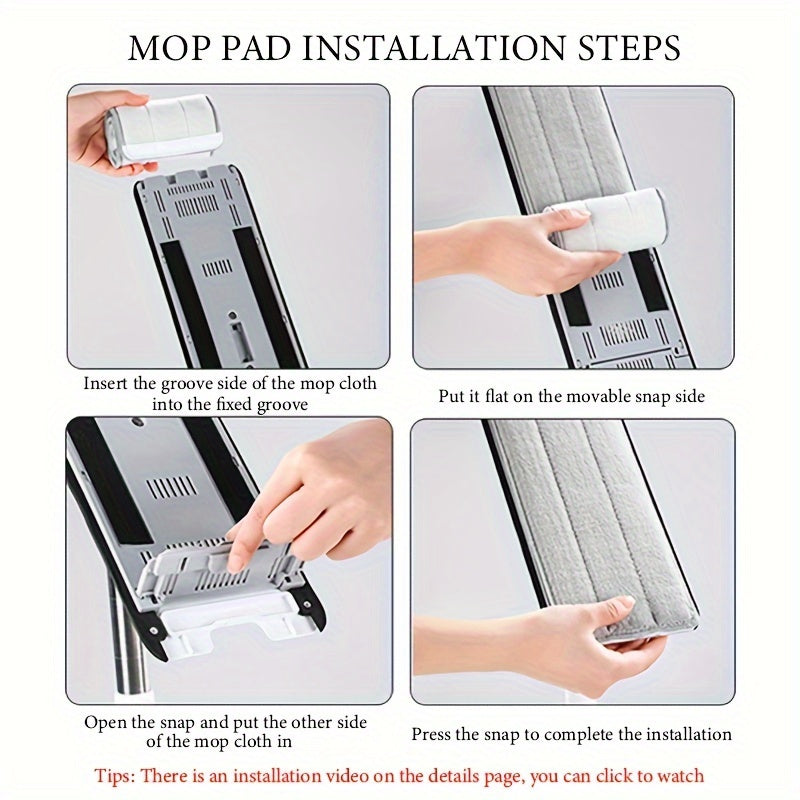 MOP PAD INSTALLATION STEPS

Insert the groove side of the mop cloth into the fixed groove

Put it flat on the movable snap side

Open the snap and put the other side of the mop cloth in

Press the snap to complete the installation

Tips: There is an installation video on the details page, you can click to watch