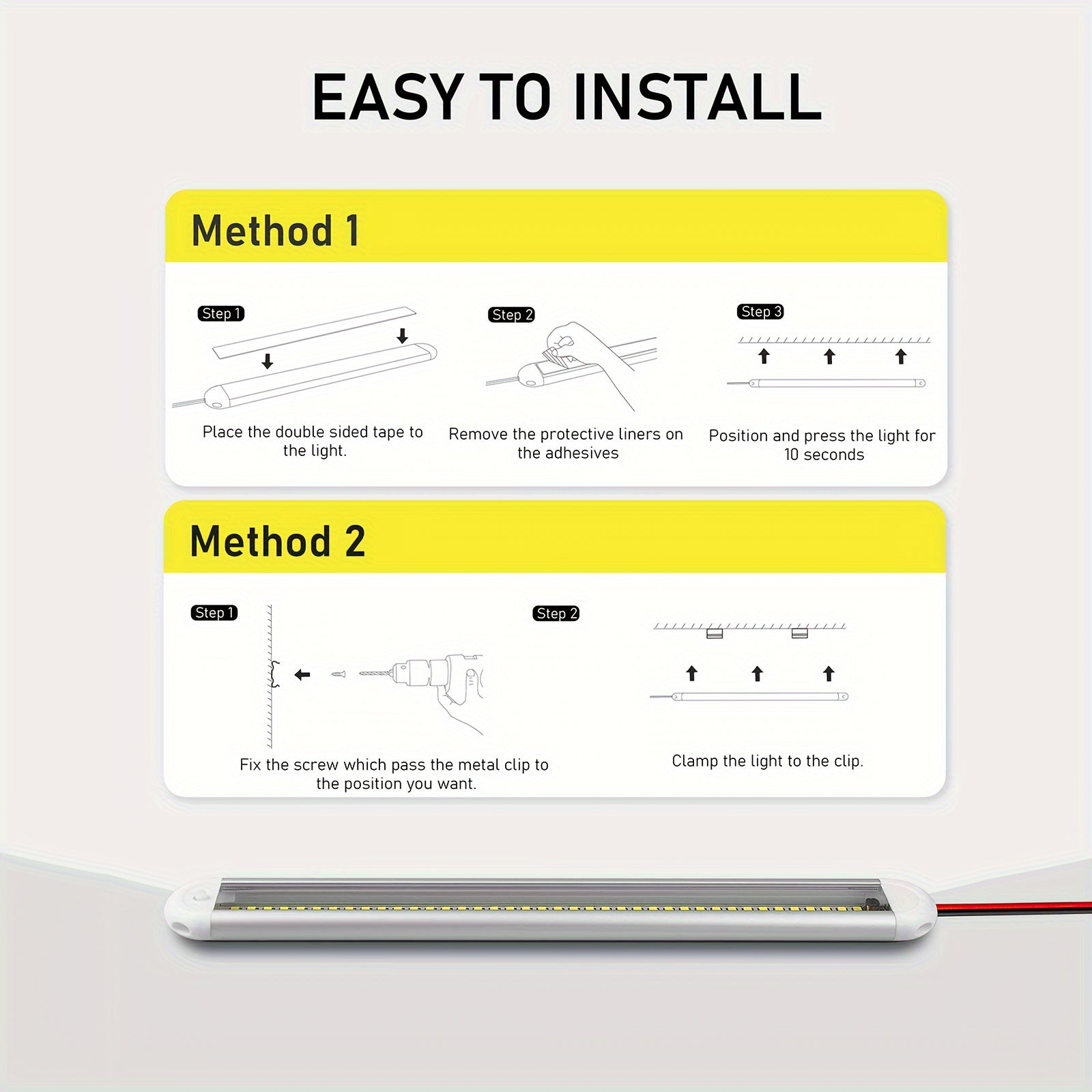 EASY TO INSTALL

Method 1

Step 1
Place the double sided tape to the light.

Step 2
Remove the protective liners on the adhesives

Step 3
Position and press the light for 10 seconds

Method 2

Step 1
Fix the screw which pass the metal clip to the position you want.

Step 2
Clamp the light to the clip.