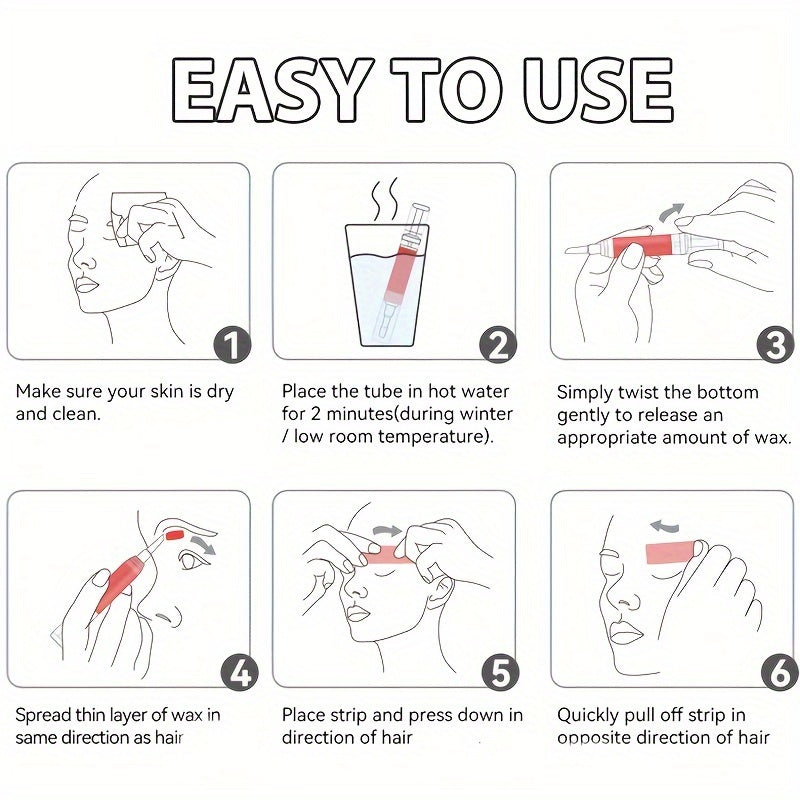 EASY TO USE

1

Make sure your skin is dry and clean.

2

Place the tube in hot water for 2 minutes(during winter / low room temperature).

3

Simply twist the bottom gently to release an appropriate amount of wax.

4

Spread thin layer of wax in same direction as hair

5

Place strip and press down in direction of hair

6

Quickly pull off strip in opposite direction of hair