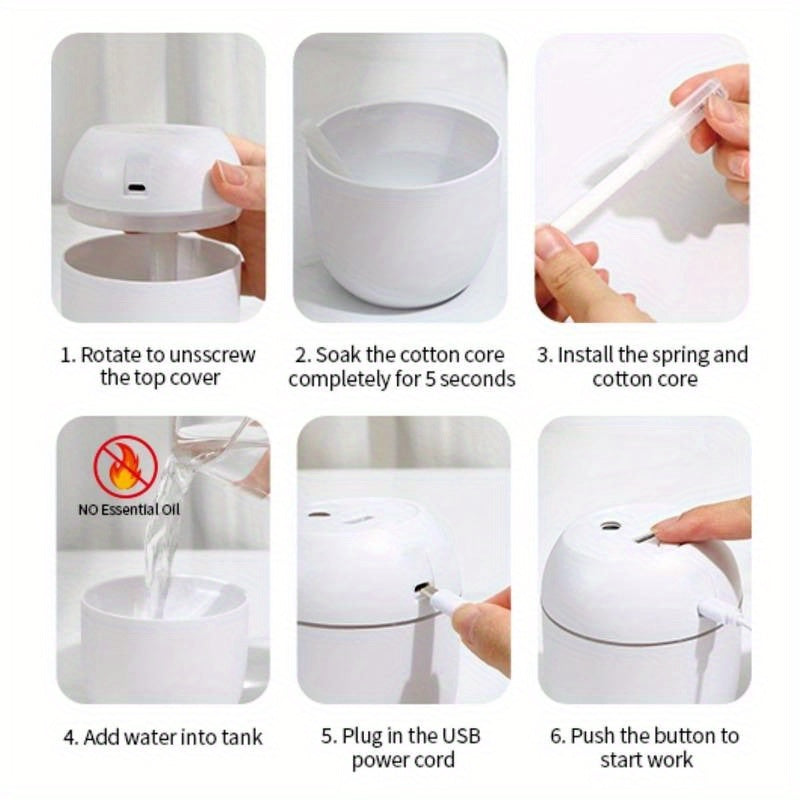 1. Rotate to unsscrew the top cover

2. Soak the cotton core completely for 5 seconds

3. Install the spring and cotton core

NO Essential Oil

4. Add water into tank

5. Plug in the USB power cord

6. Push the button to start work