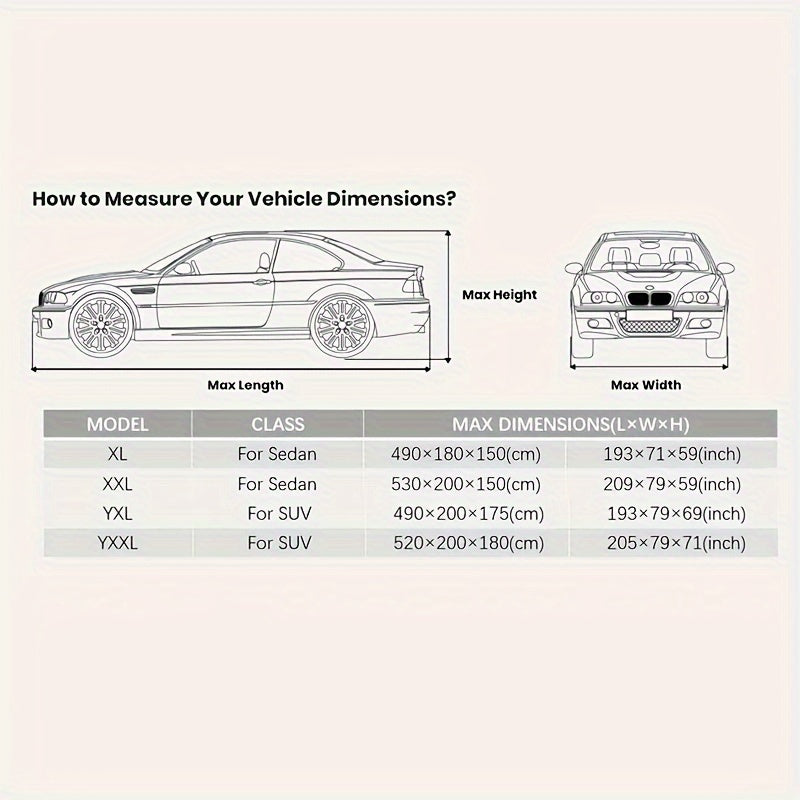 How to Measure Your Vehicle Dimensions?

Max Height

Max Length

Max Width

| MODEL | CLASS | MAX DIMENSIONS(L×W×H) | |
|---|---|---|---|
| XL | For Sedan | 490×180×150(cm) | 193×71×59(inch) |
| XXL | For Sedan | 530×200×150(cm) | 209×79×59(inch) |
| YXL | For SUV | 490×200×175(cm) | 193×79×69(inch) |
| YXXL | For SUV | 520×200×180(cm) | 205×79×71(inch) |