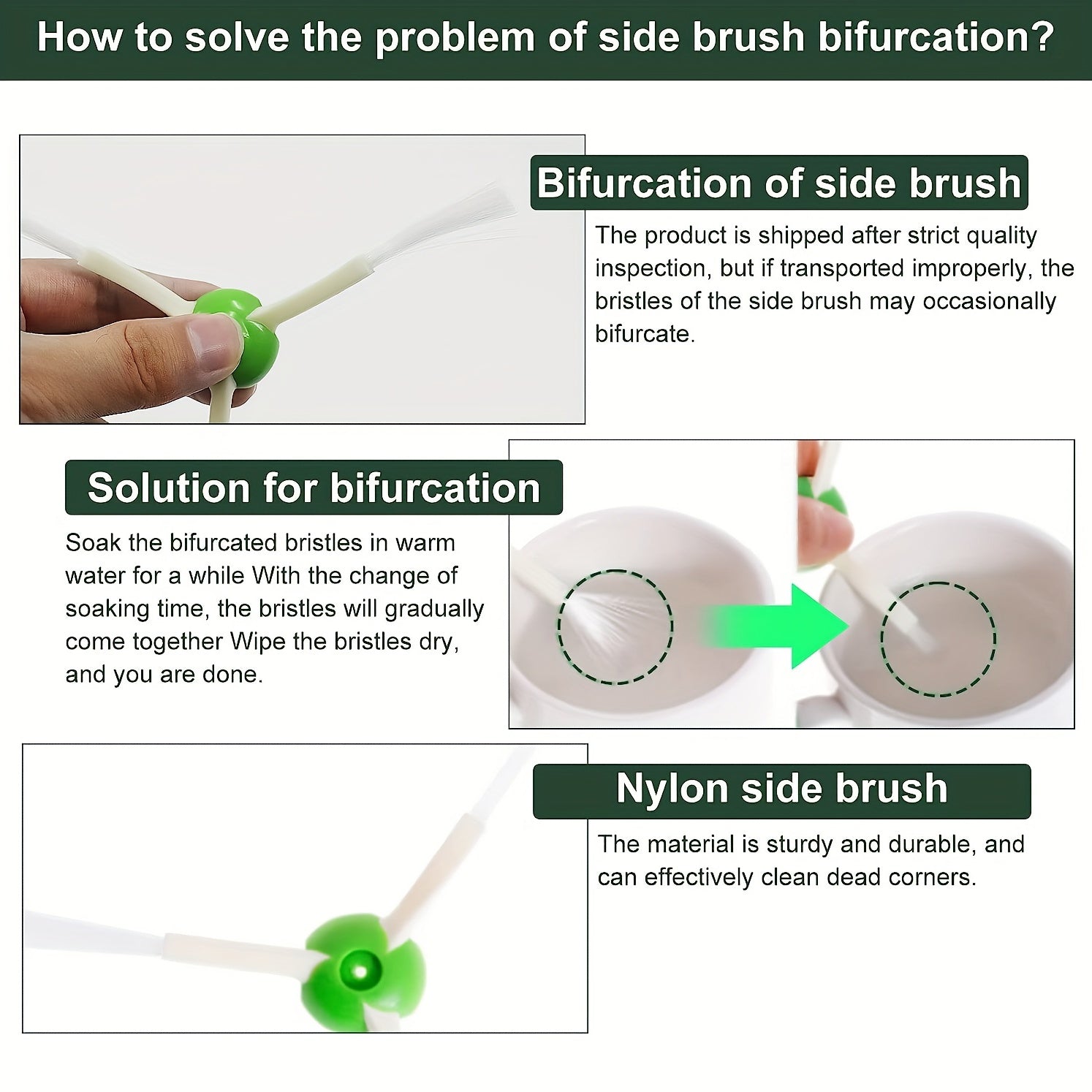 How to solve the problem of side brush bifurcation?

Bifurcation of side brush

The product is shipped after strict quality inspection, but if transported improperly, the bristles of the side brush may occasionally bifurcate.

Solution for bifurcation

Soak the bifurcated bristles in warm water for a while With the change of soaking time, the bristles will gradually come together Wipe the bristles dry, and you are done.

Nylon side brush

The material is sturdy and durable, and can effectively clean dead corners.