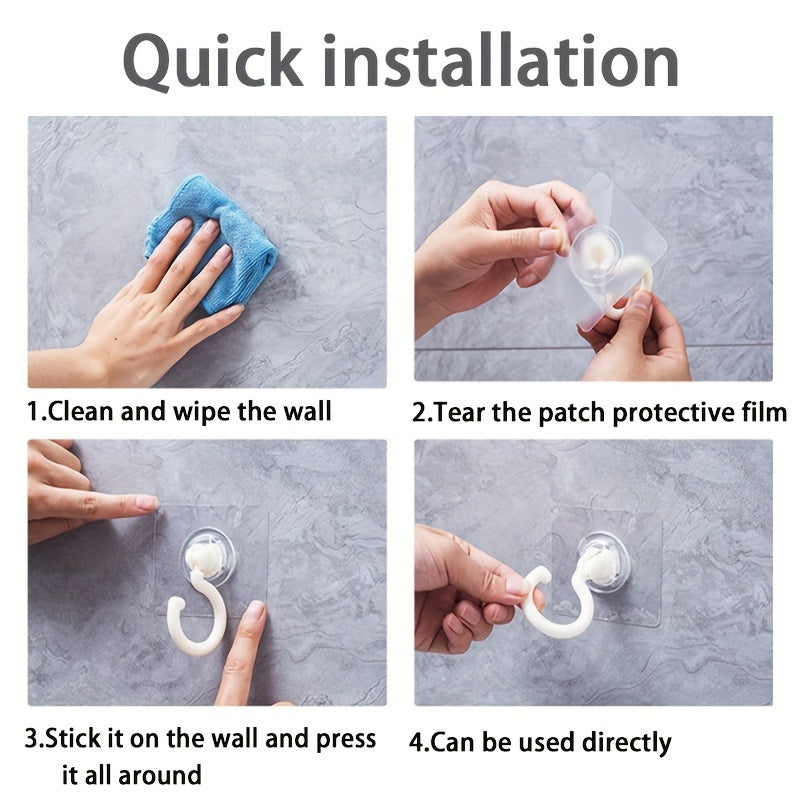 Quick installation

1.Clean and wipe the wall

2.Tear the patch protective film

3.Stick it on the wall and press it all around

4.Can be used directly