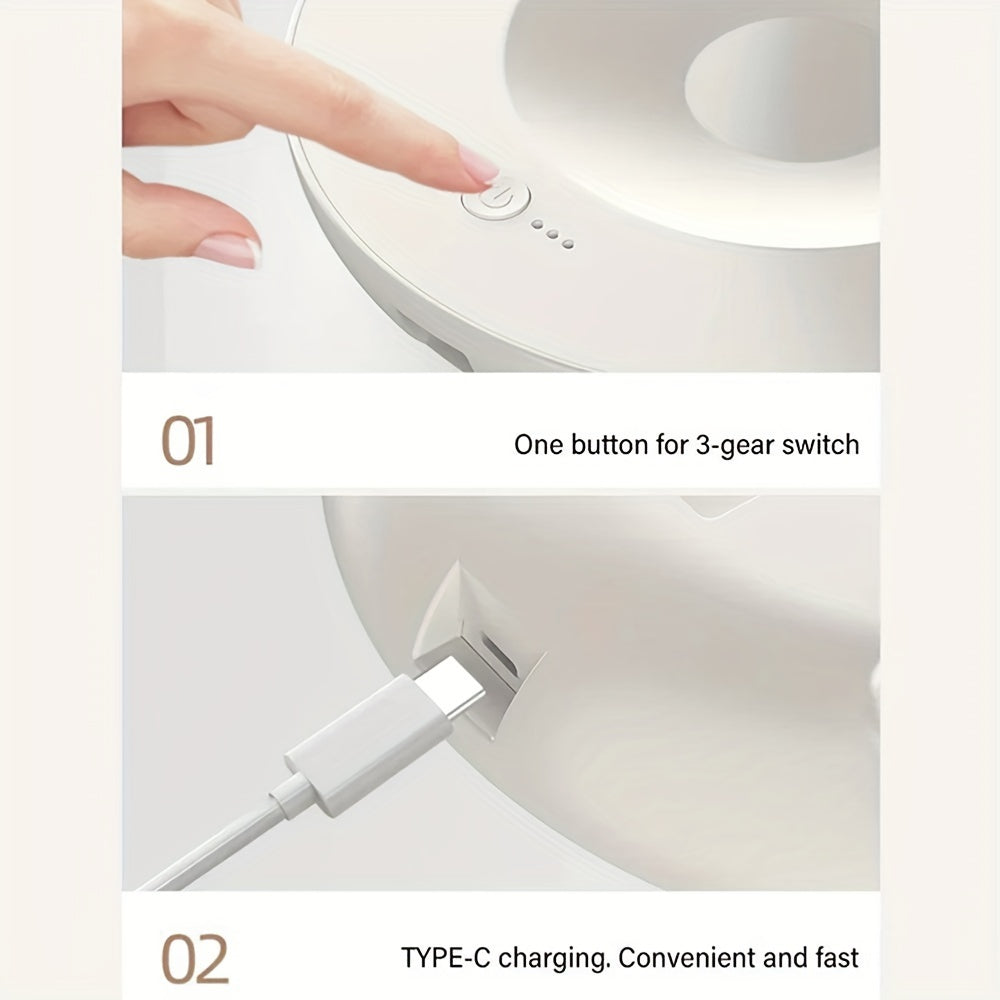 01

One button for 3-gear switch

02

TYPE-C charging. Convenient and fast