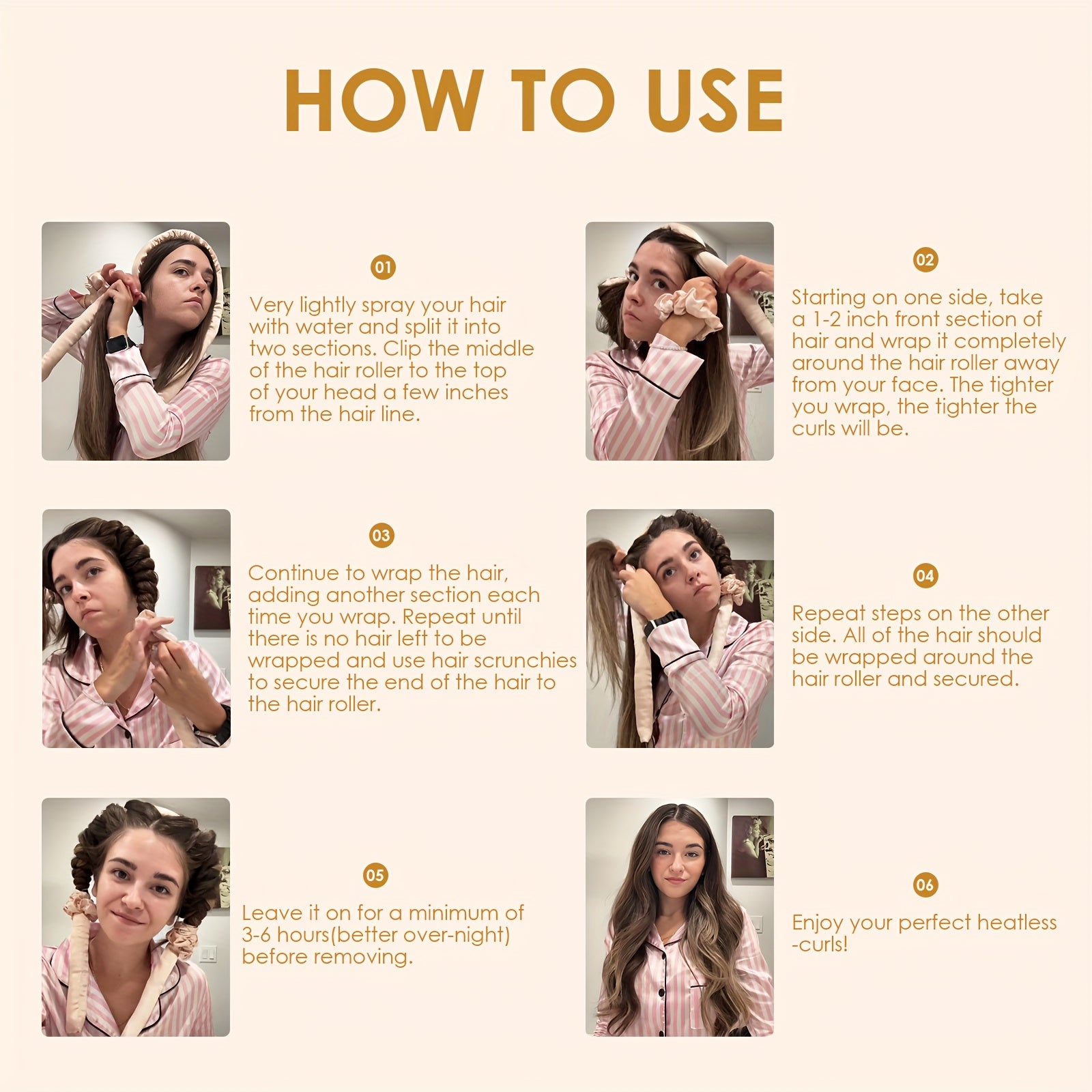 HOW TO USE

01

Very lightly spray your hair with water and split it into two sections. Clip the middle of the hair roller to the top of your head a few inches from the hair line.

02

Starting on one side, take a 1-2 inch front section of hair and wrap it completely around the hair roller away from your face. The tighter you wrap, the tighter the curls will be.

03

Continue to wrap the hair, adding another section each time you wrap. Repeat until there is no hair left to be wrapped and use hair scrunchies to secure the end of the hair to the hair roller.

04

Repeat steps on the other side. All of the hair should be wrapped around the hair roller and secured.

05

Leave it on for a minimum of 3-6 hours(better over-night) before removing.

06

Enjoy your perfect heatless -curls!