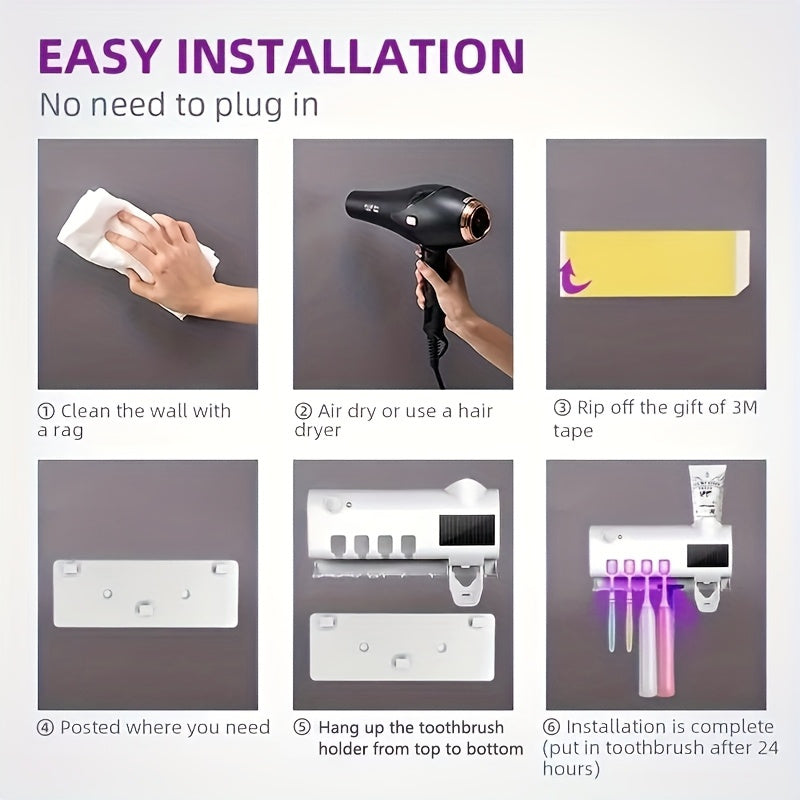 EASY INSTALLATION
No need to plug in

① Clean the wall with a rag

② Air dry or use a hair dryer

③ Rip off the gift of 3M tape

④ Posted where you need

⑤ Hang up the toothbrush holder from top to bottom

⑥ Installation is complete (put in toothbrush after 24 hours)