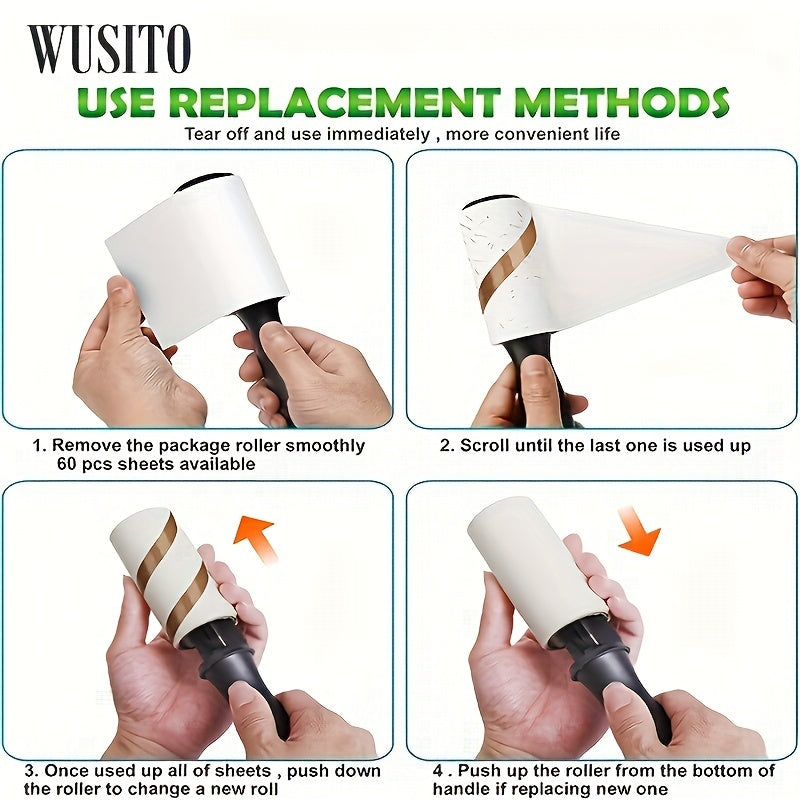 WUSITO

USE REPLACEMENT METHODS

Tear off and use immediately , more convenient life

1. Remove the package roller smoothly 60 pcs sheets available

2. Scroll until the last one is used up

3. Once used up all of sheets , push down the roller to change a new roll

4 . Push up the roller from the bottom of handle if replacing new one