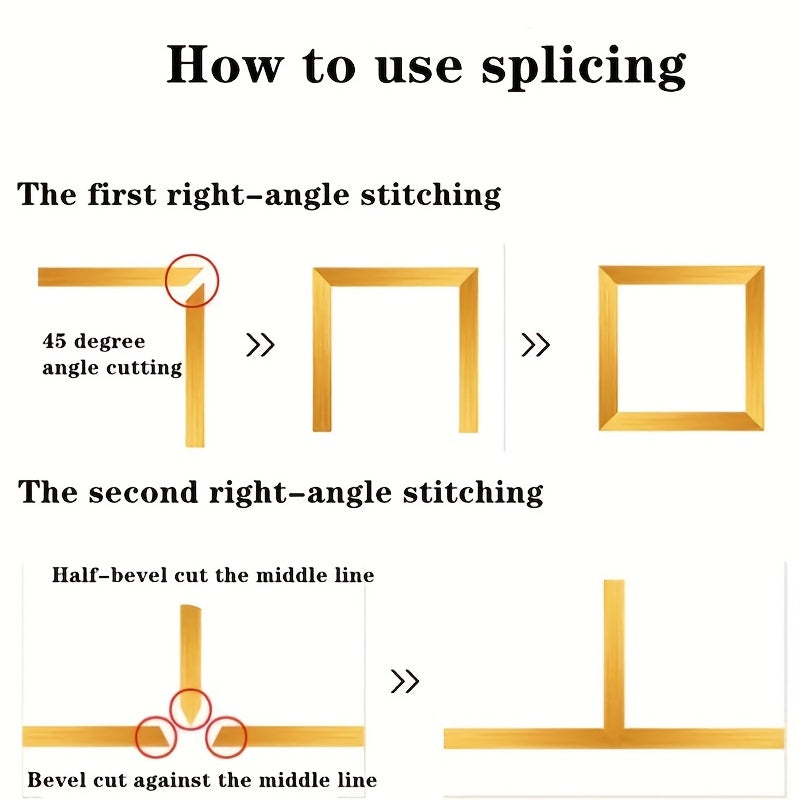 How to use splicing

The first right-angle stitching

45 degree angle cutting

>>

>>

The second right-angle stitching

Half-bevel cut the middle line

>>

Bevel cut against the middle line