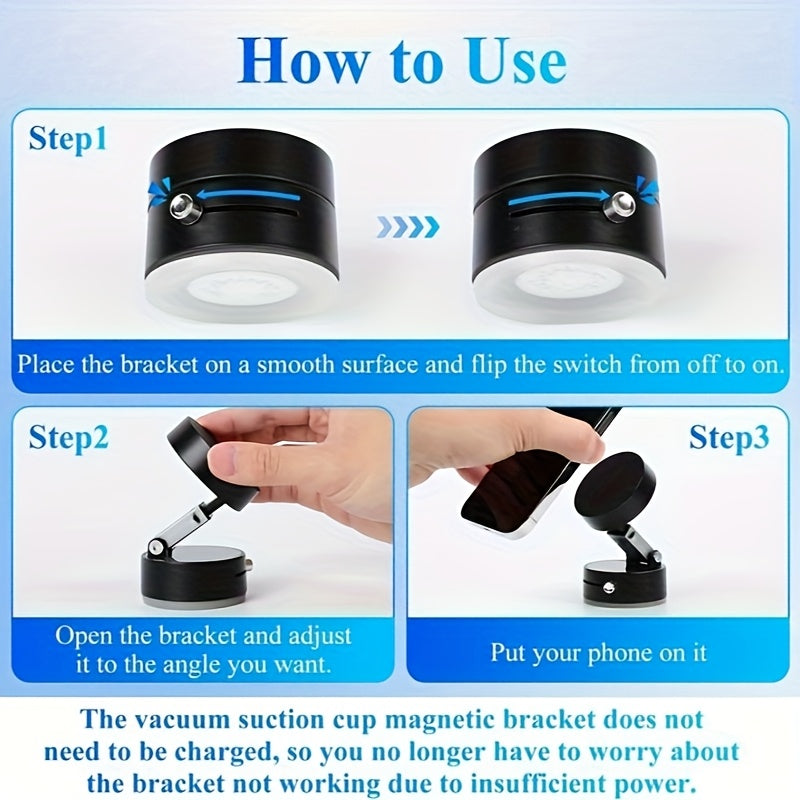 How to Use

Step1

Place the bracket on a smooth surface and flip the switch from off to on.

Step2

Open the bracket and adjust it to the angle you want.

Step3

Put your phone on it

The vacuum suction cup magnetic bracket does not need to be charged, so you no longer have to worry about the bracket not working due to insufficient power.