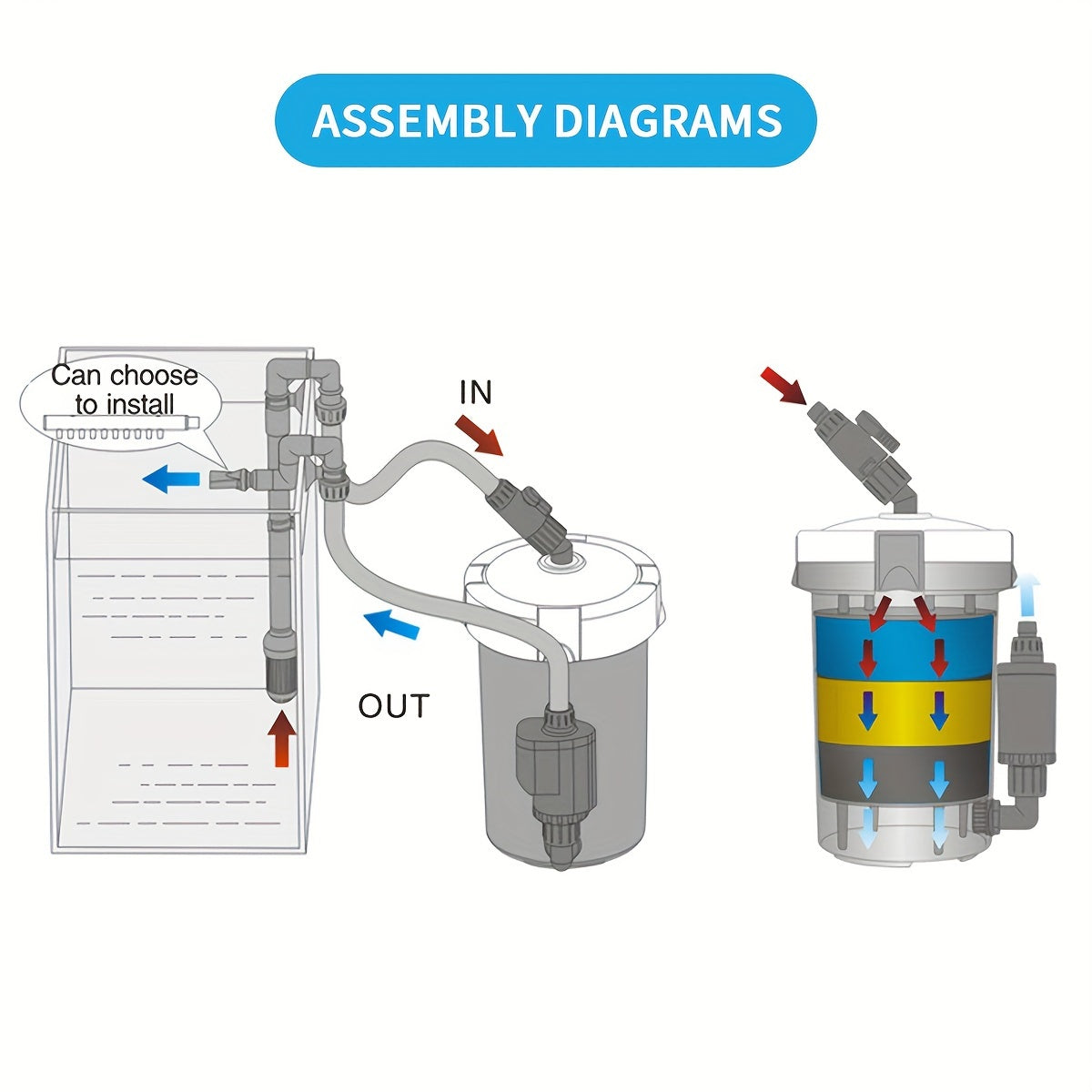 ASSEMBLY DIAGRAMS

Can choose to install

IN

OUT