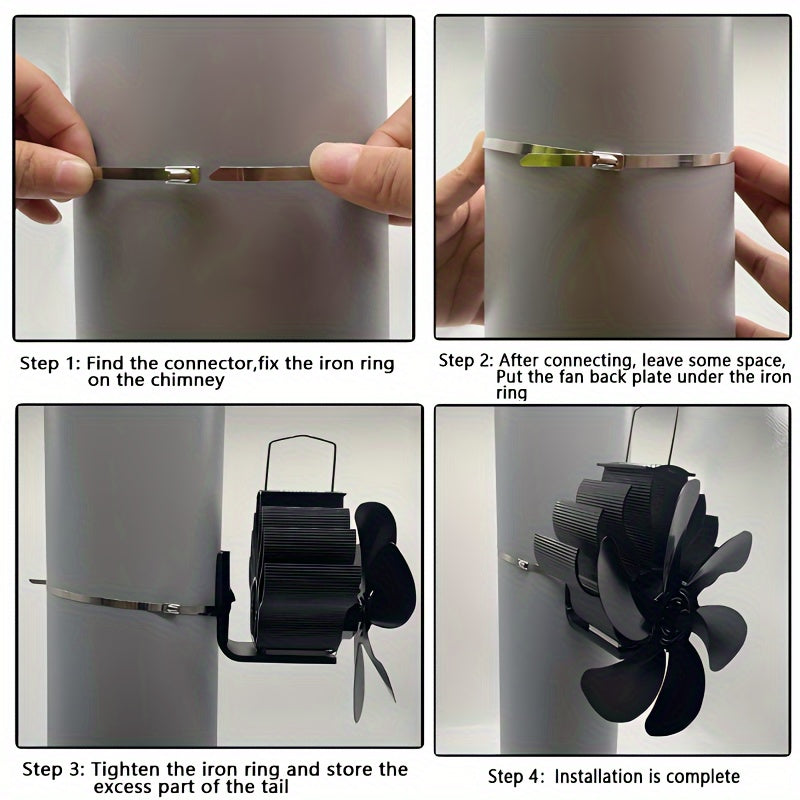 Step 1: Find the connector,fix the iron ring on the chimney

Step 2: After connecting, leave some space, Put the fan back plate under the iron ring

Step 3: Tighten the iron ring and store the excess part of the tail

Step 4: Installation is complete