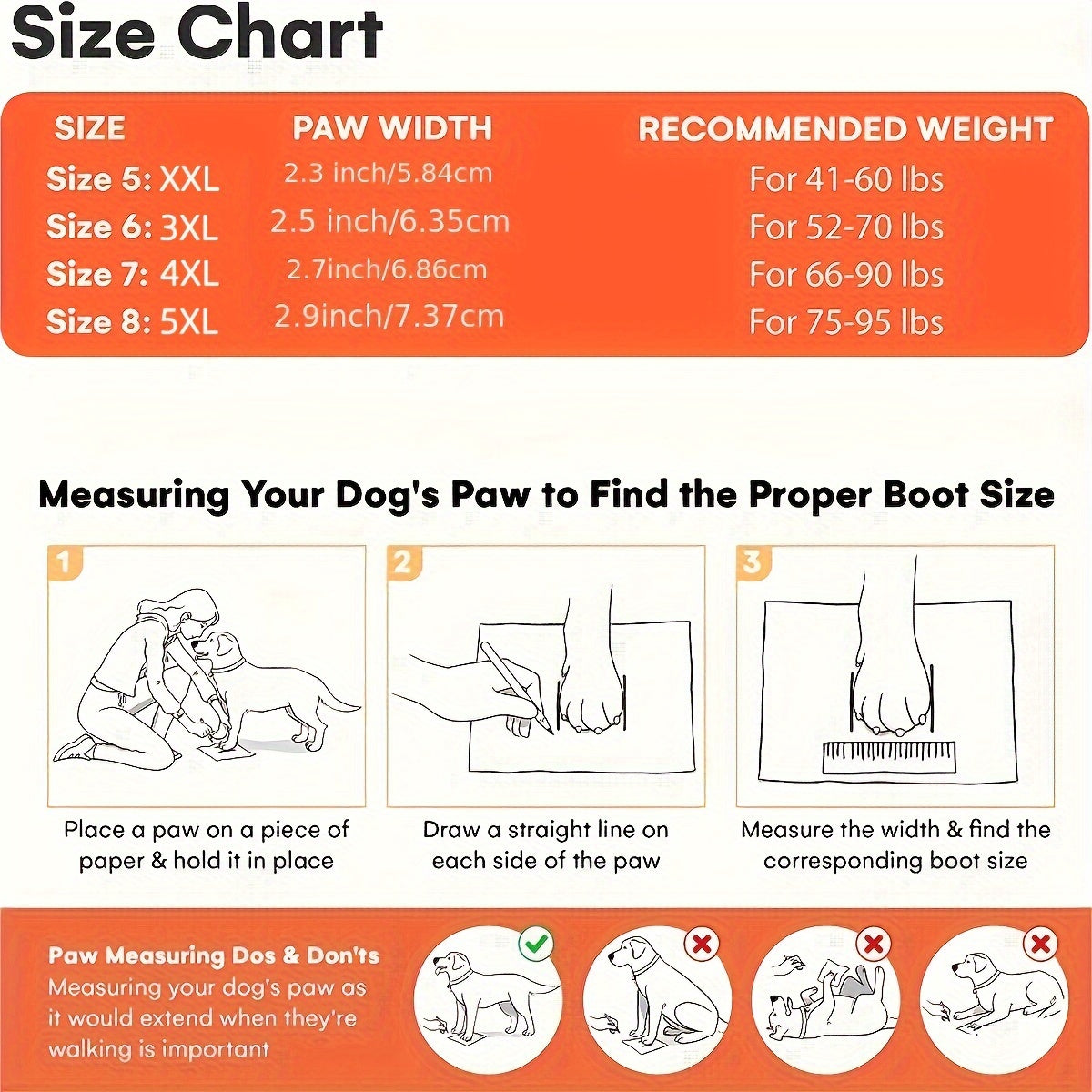 Size Chart

| SIZE | PAW WIDTH | RECOMMENDED WEIGHT |
|---|---|---|
| Size 5: XXL | 2.3 inch/5.84cm | For 41-60 lbs |
| Size 6: 3XL | 2.5 inch/6.35cm | For 52-70 lbs |
| Size 7: 4XL | 2.7inch/6.86cm | For 66-90 lbs |
| Size 8: 5XL | 2.9inch/7.37cm | For 75-95 lbs |

Measuring Your Dog's Paw to Find the Proper Boot Size

1
Place a paw on a piece of paper & hold it in place

2
Draw a straight line on each side of the paw

3
Measure the width & find the corresponding boot size

Paw Measuring Dos & Don'ts
Measuring your dog's paw as it would extend when they're walking is important