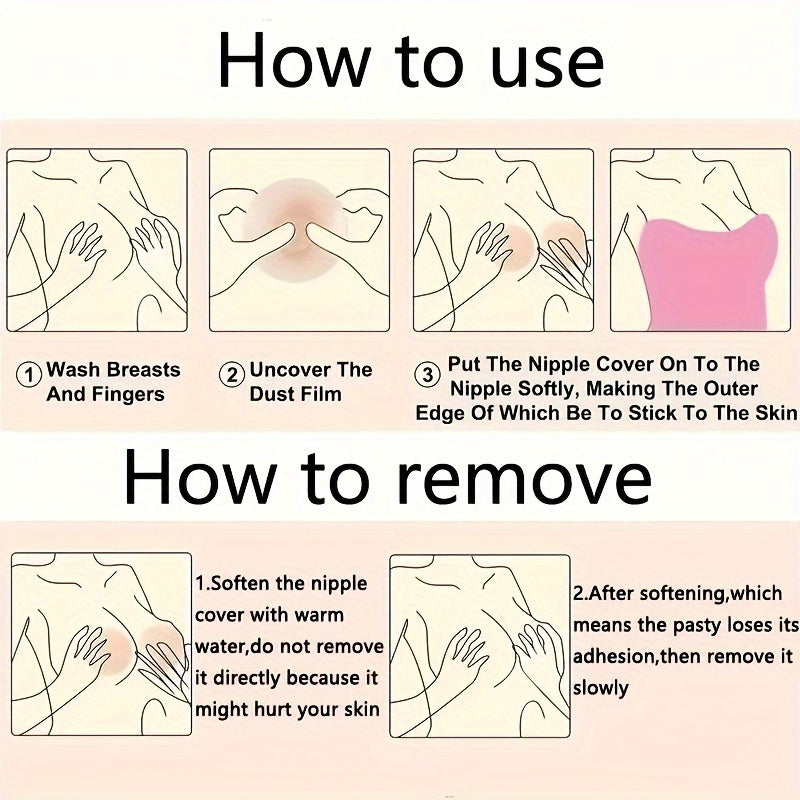 How to use

1 Wash Breasts And Fingers

2 Uncover The Dust Film

3 Put The Nipple Cover On To The Nipple Softly, Making The Outer Edge Of Which Be To Stick To The Skin

How to remove

1.Soften the nipple cover with warm water,do not remove it directly because it might hurt your skin

2.After softening,which means the pasty loses its adhesion,then remove it slowly