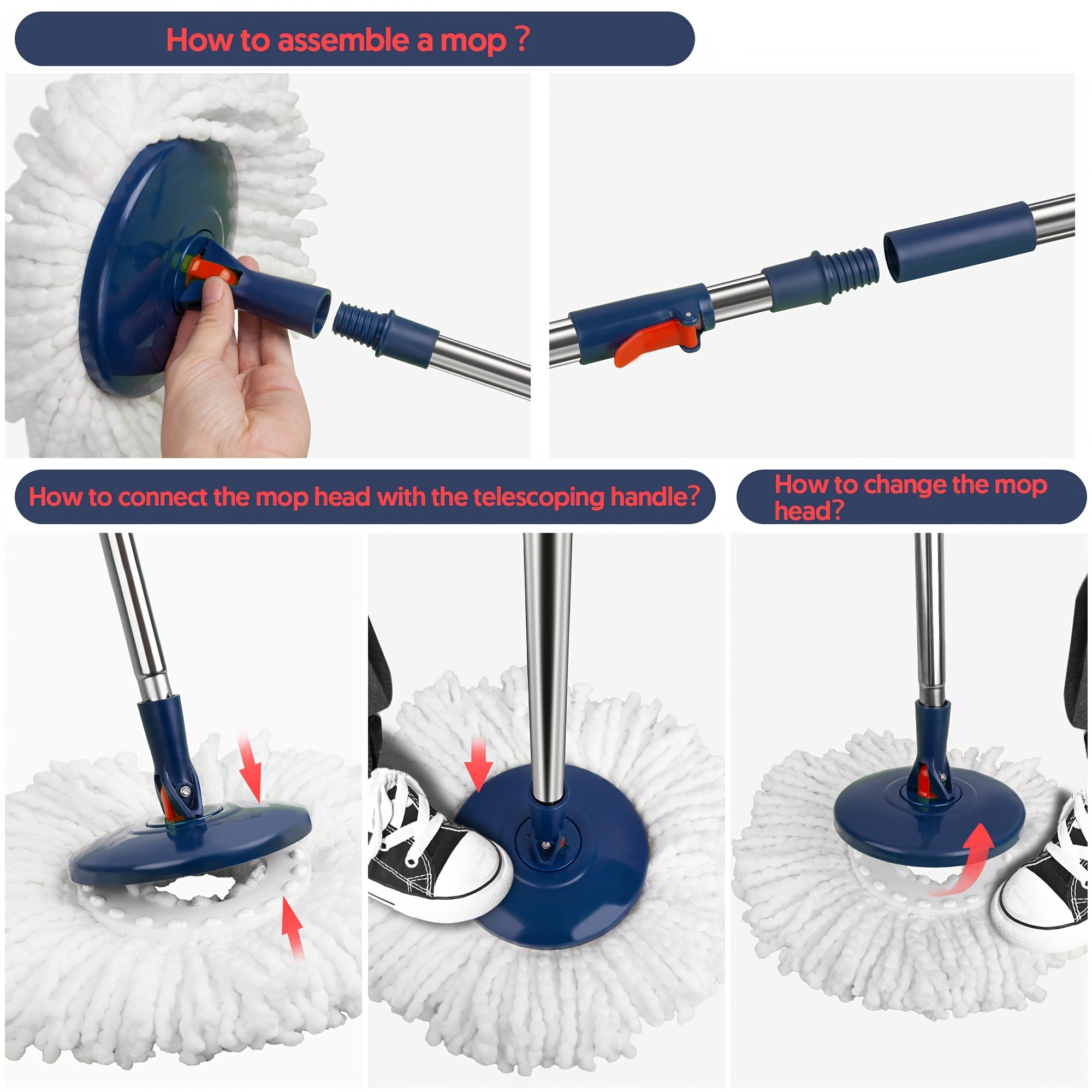 How to assemble a mop ?

How to connect the mop head with the telescoping handle?

How to change the mop head?