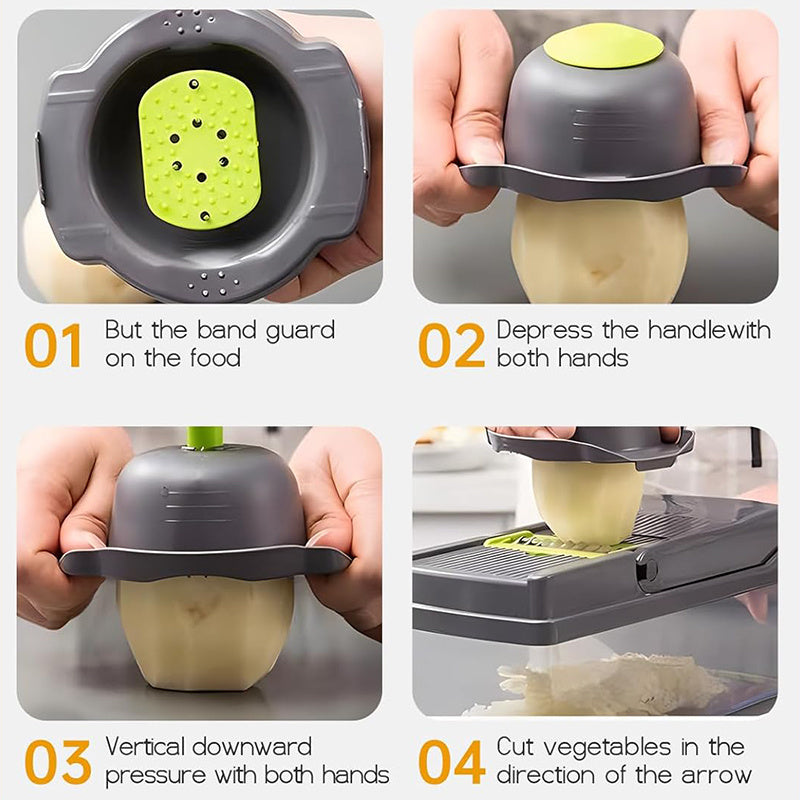 01 But the band guard on the food

02 Depress the handlewith both hands

03 Vertical downward pressure with both hands

04 Cut vegetables in the direction of the arrow