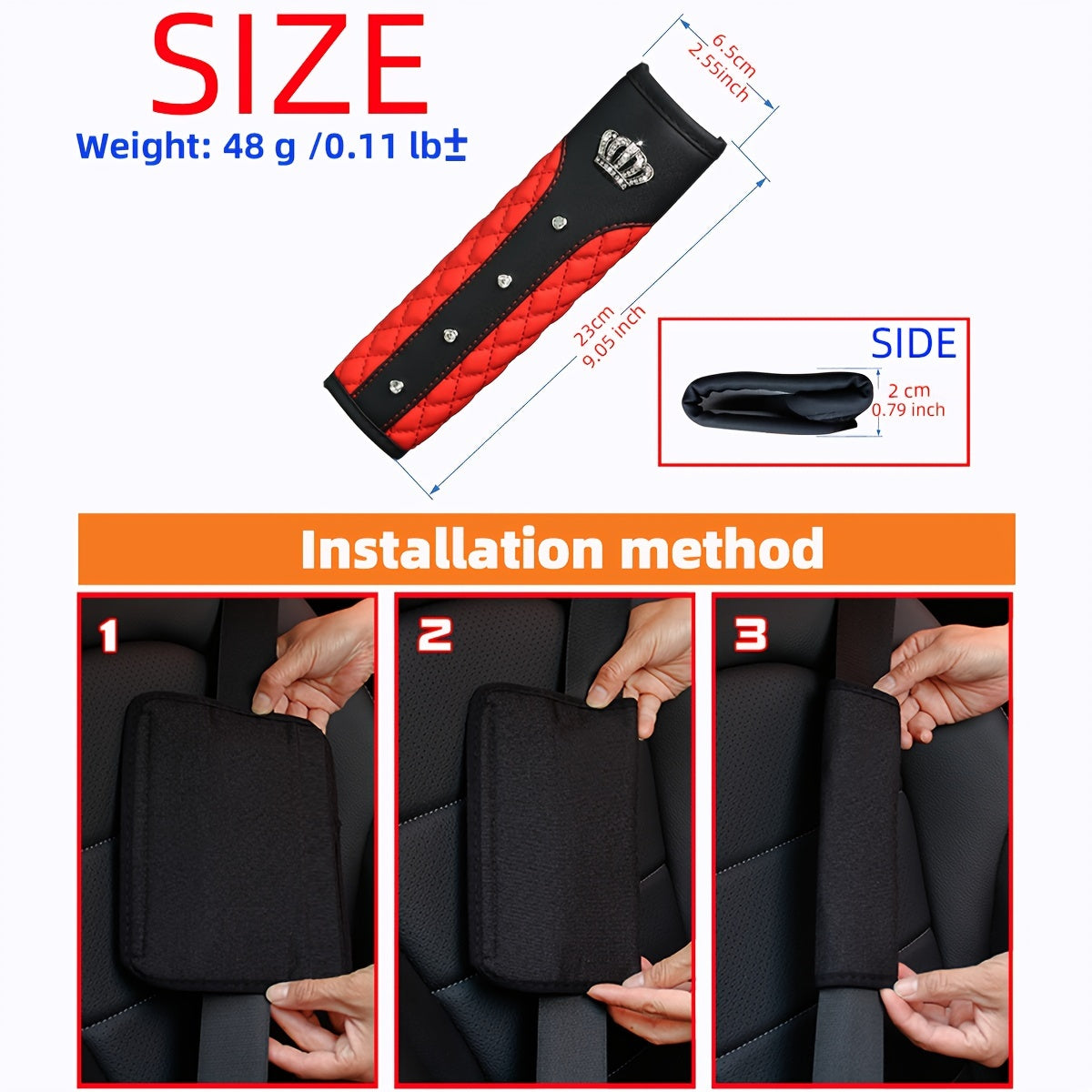 SIZE

Weight: 48 g /0.11 lb±

6.5cm
2.55inch

23cm
9.05 inch

SIDE

2 cm
0.79 inch

Installation method

1

2

3