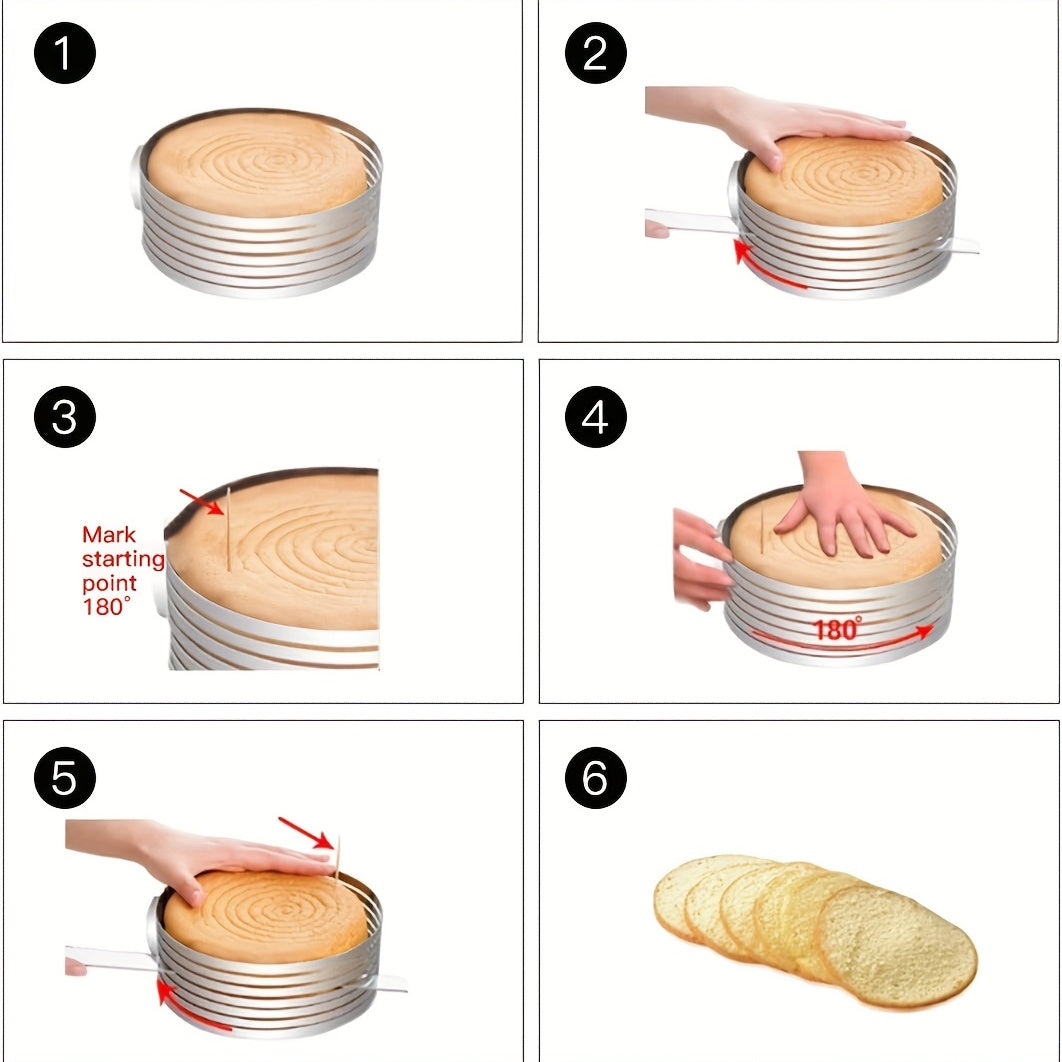 1

2

3

Mark starting point 180°

4

180°

5

6