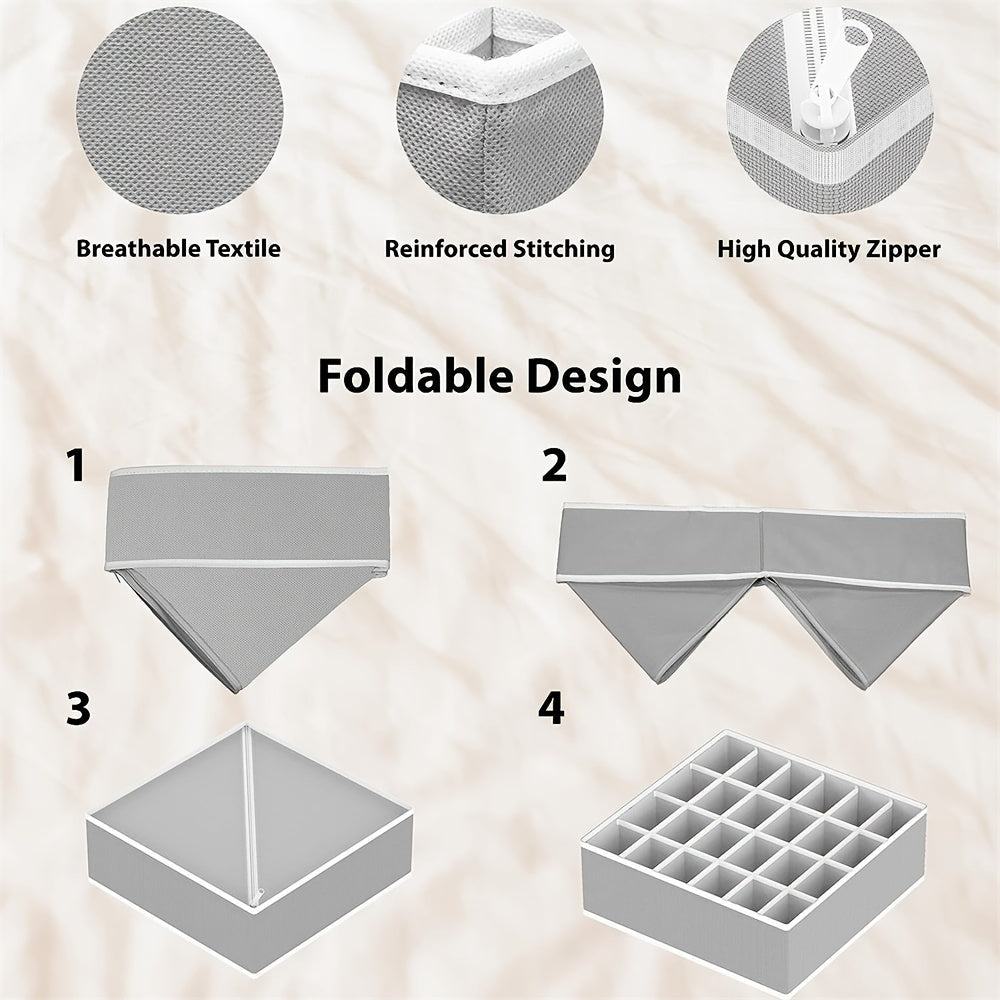 Breathable Textile

Reinforced Stitching

High Quality Zipper

Foldable Design

1

2

3

4