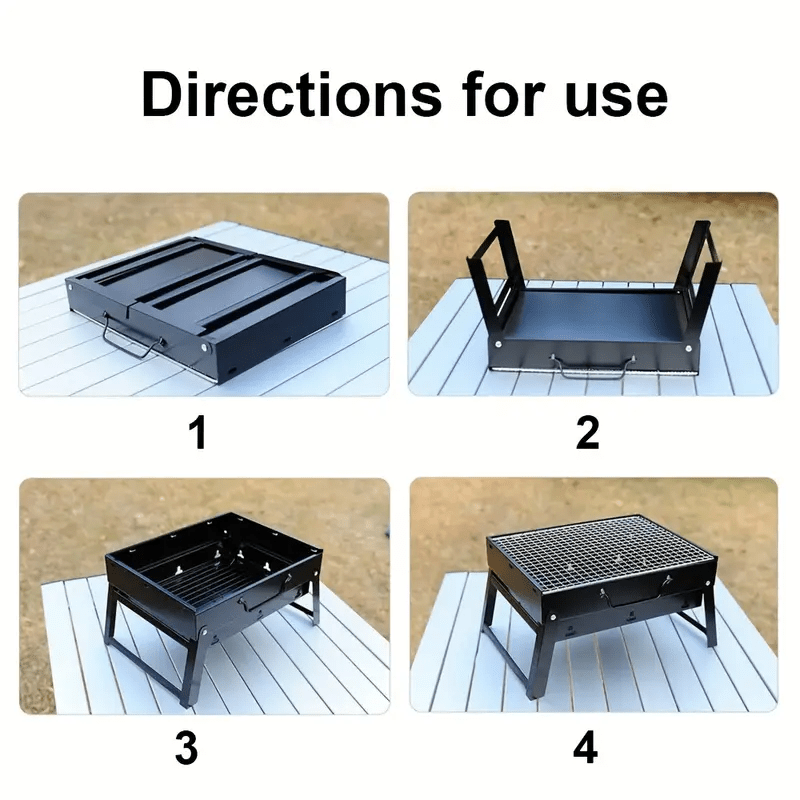 Directions for use

1

2

3

4