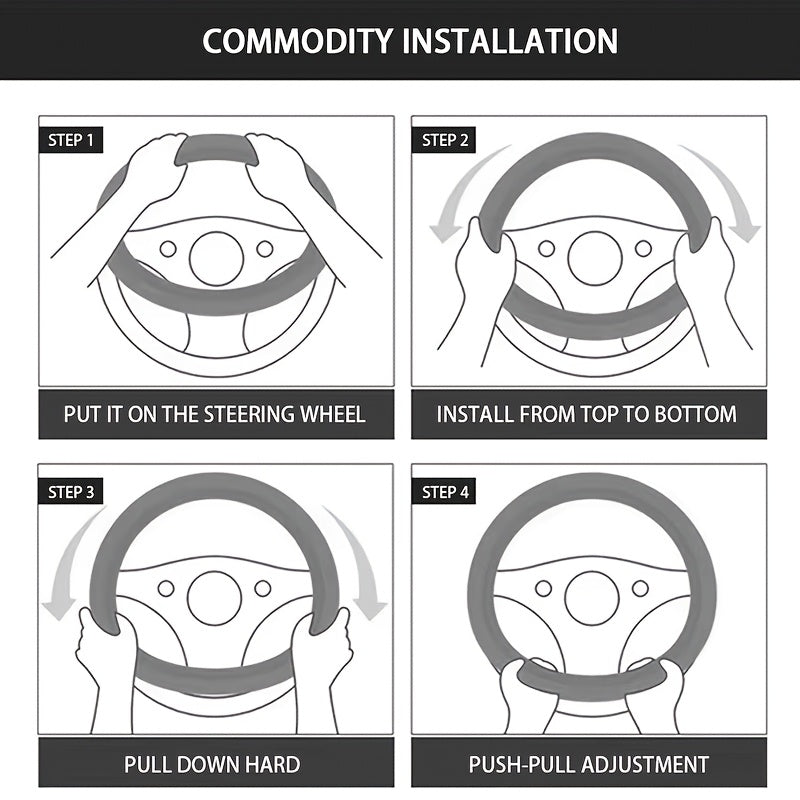 COMMODITY INSTALLATION

STEP 1

PUT IT ON THE STEERING WHEEL

STEP 2

INSTALL FROM TOP TO BOTTOM

STEP 3

PULL DOWN HARD

STEP 4

PUSH-PULL ADJUSTMENT