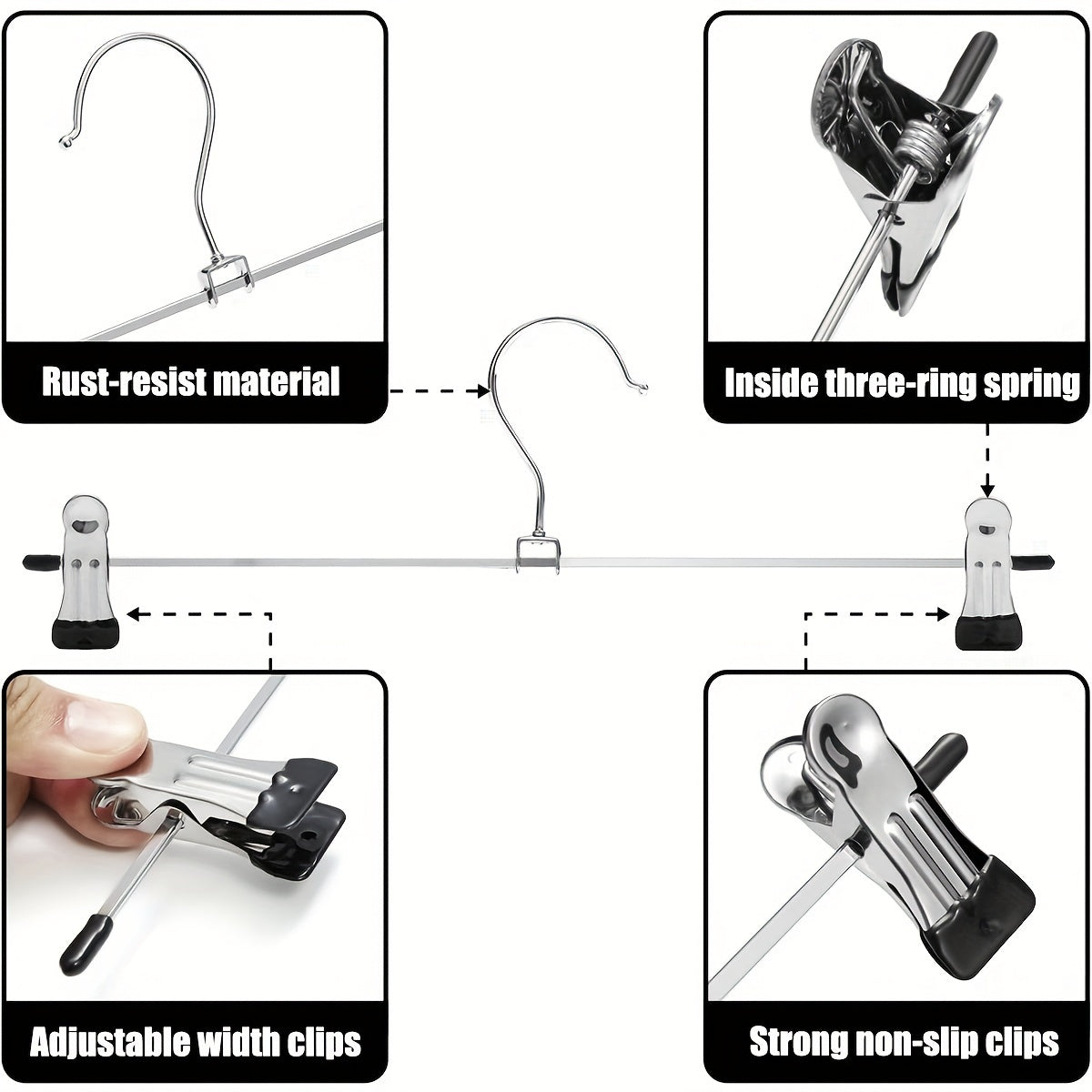 Rust-resist material

Inside three-ring spring

Adjustable width clips

Strong non-slip clips