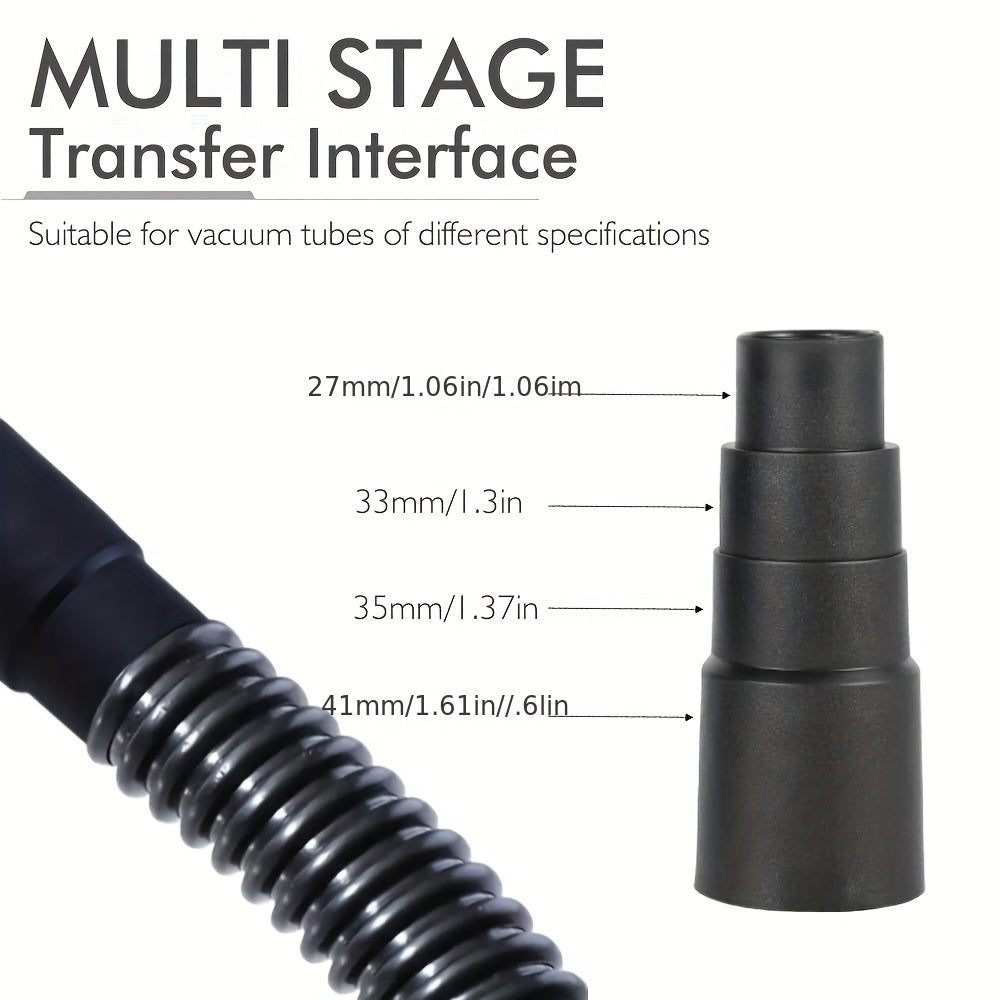 MULTI STAGE
Transfer Interface

Suitable for vacuum tubes of different specifications

27mm/1.06in/1.06im

33mm/1.3in

35mm/1.37in

41mm/1.61in//.6lin