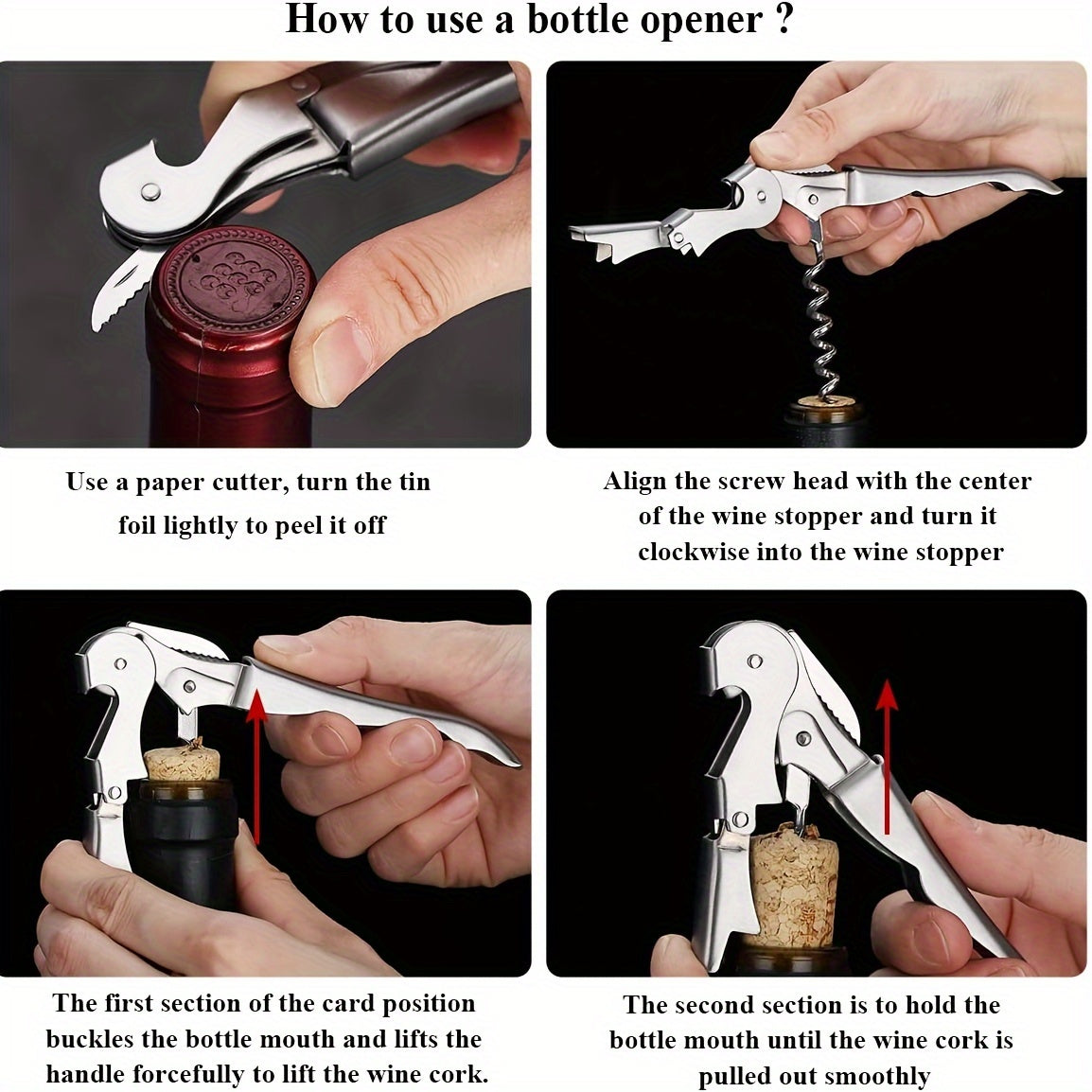 How to use a bottle opener ?

Use a paper cutter, turn the tin foil lightly to peel it off

Align the screw head with the center of the wine stopper and turn it clockwise into the wine stopper

The first section of the card position buckles the bottle mouth and lifts the handle forcefully to lift the wine cork.

The second section is to hold the bottle mouth until the wine cork is pulled out smoothly