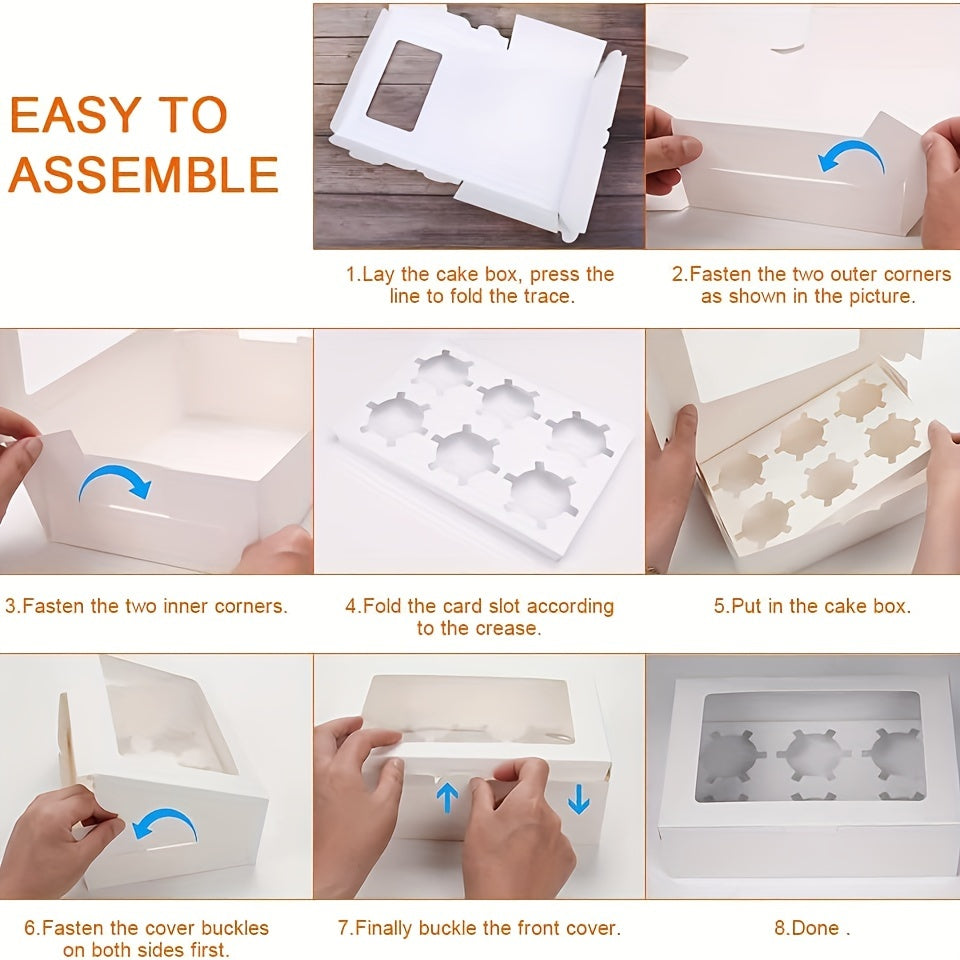 EASY TO ASSEMBLE

1.Lay the cake box, press the line to fold the trace.

2.Fasten the two outer corners as shown in the picture.

3.Fasten the two inner corners.

4.Fold the card slot according to the crease.

5.Put in the cake box.

6.Fasten the cover buckles on both sides first.

7.Finally buckle the front cover.

8.Done .