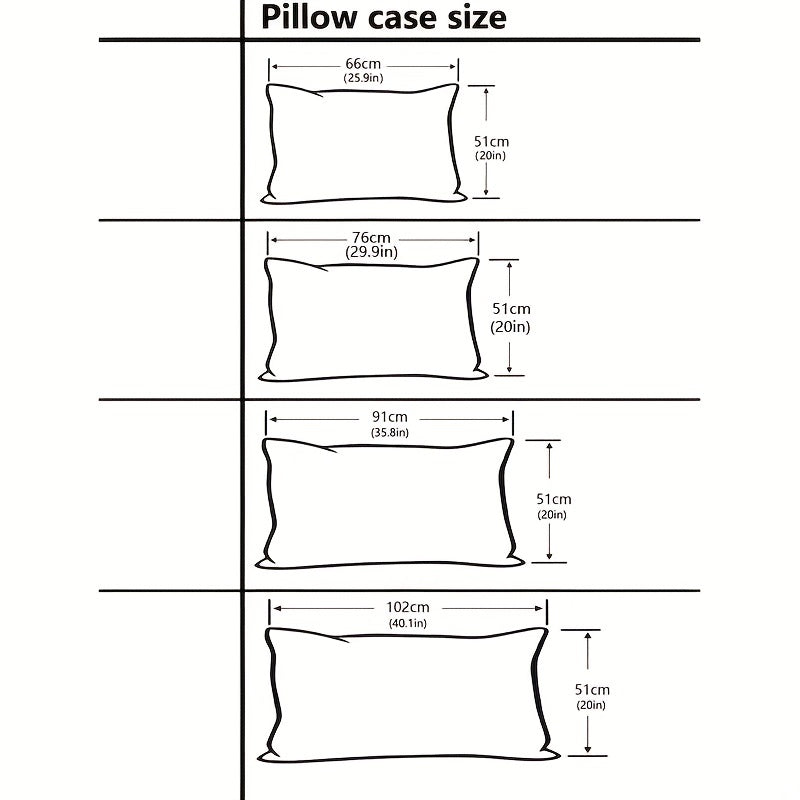 Pillow case size

66cm
(25.9in)
51cm
(20in)

76cm
(29.9in)
51cm
(20in)

91cm
(35.8in)
51cm
(20in)

102cm
(40.1in)
51cm
(20in)